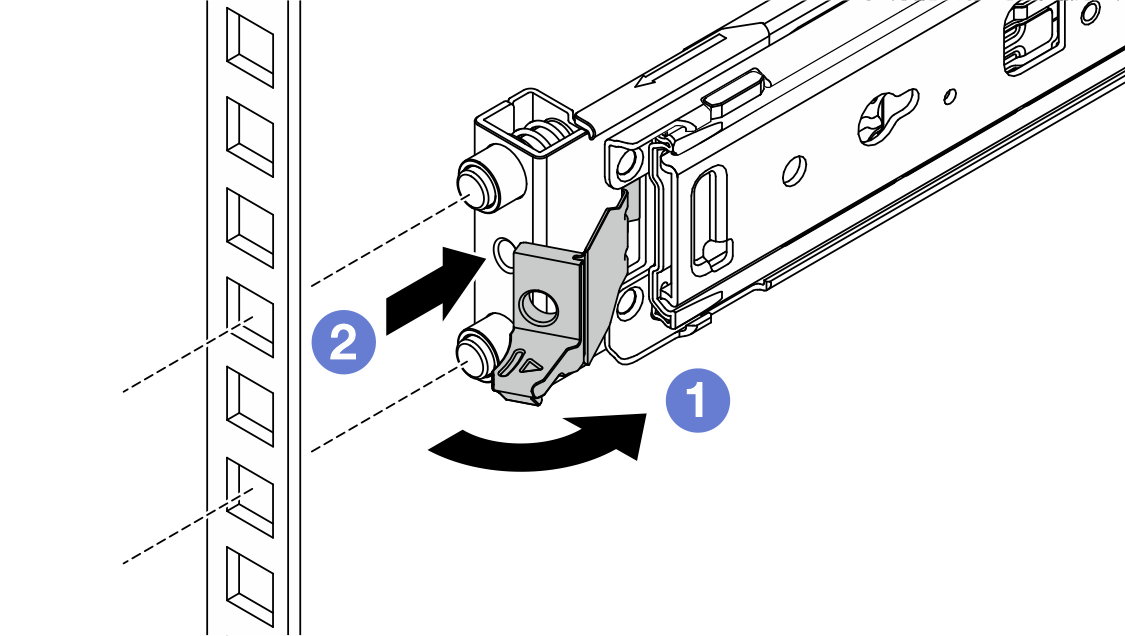 2

1