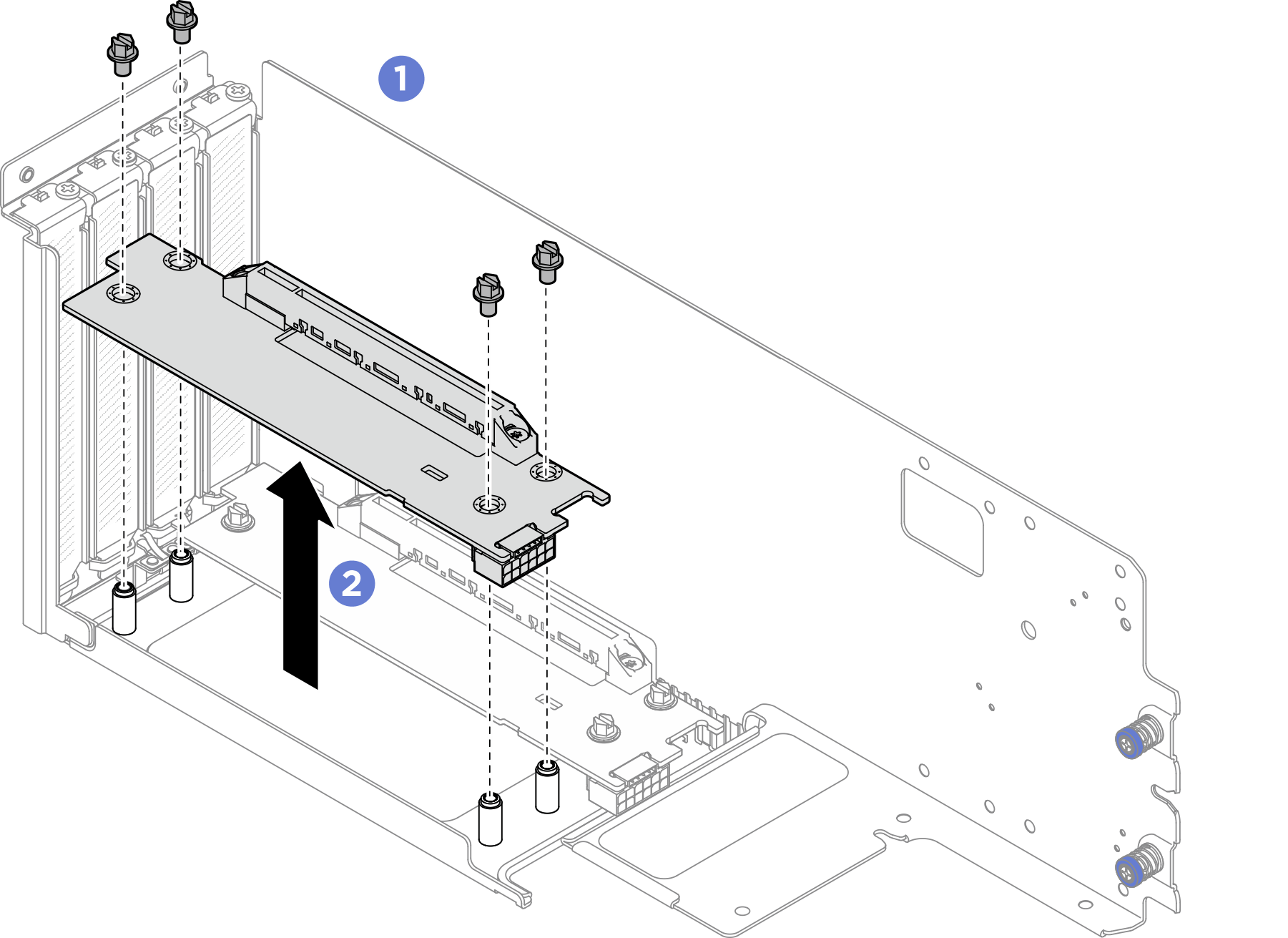 1
2