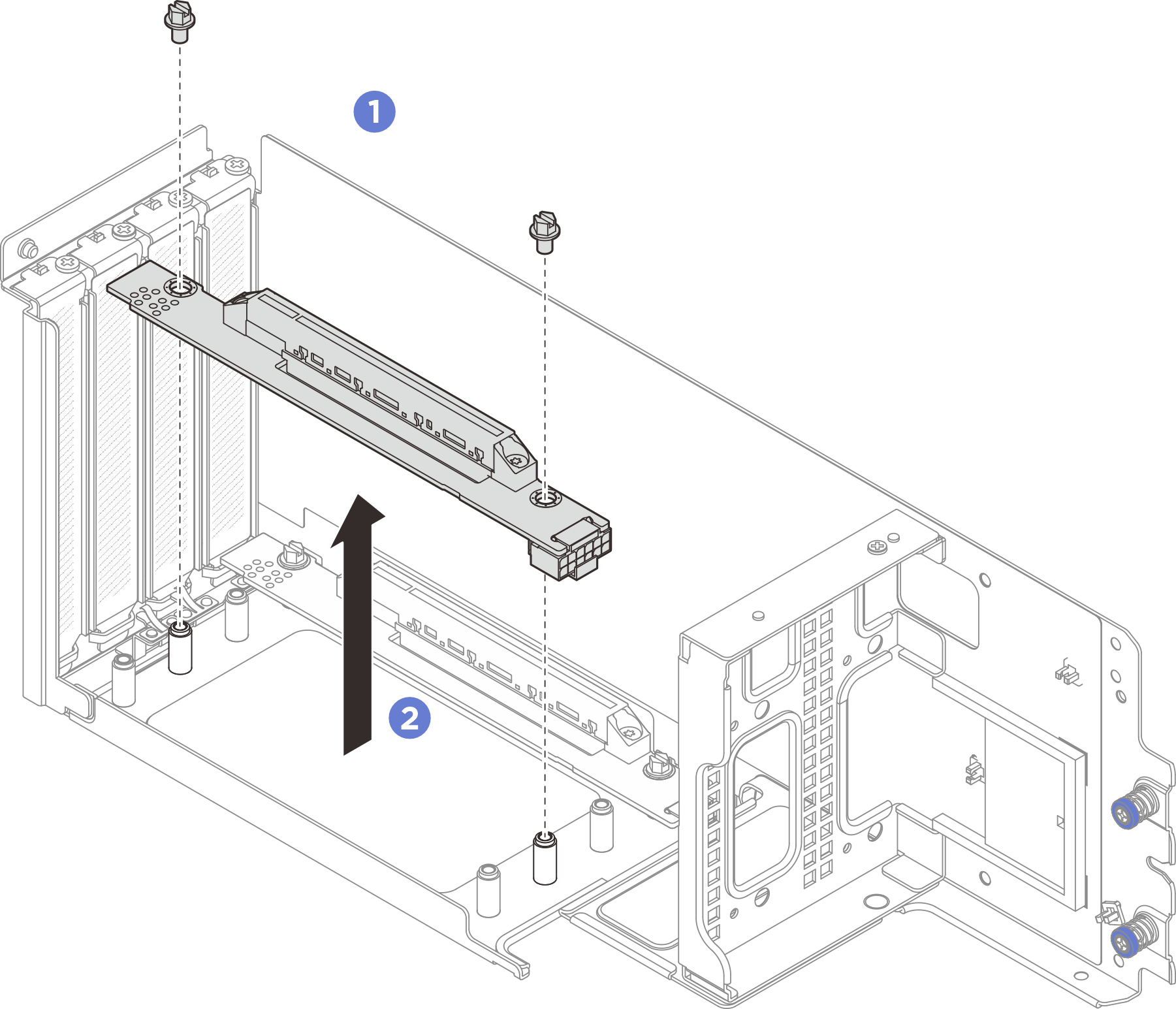 1

2