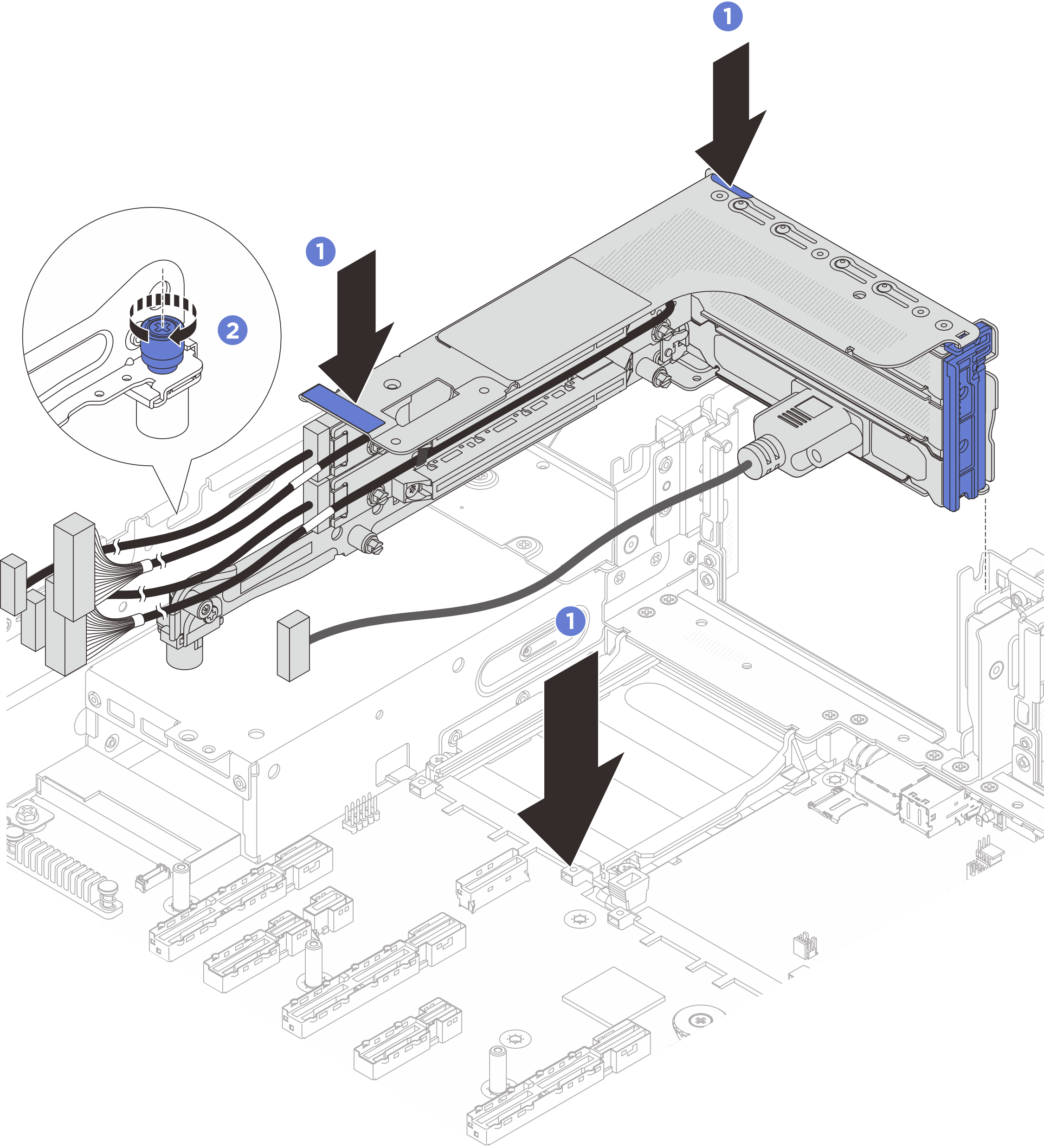 1
1
2
1