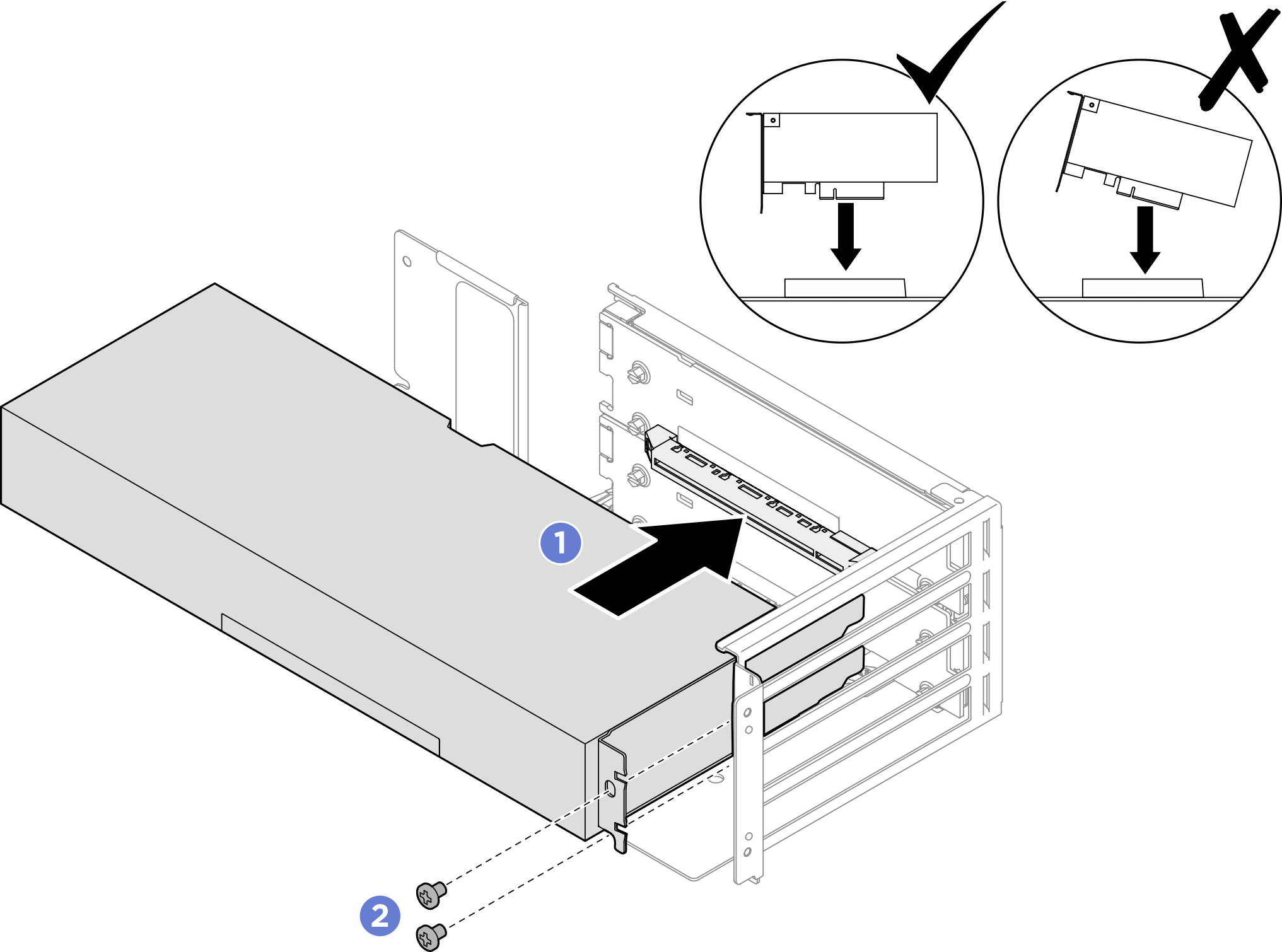 1

2