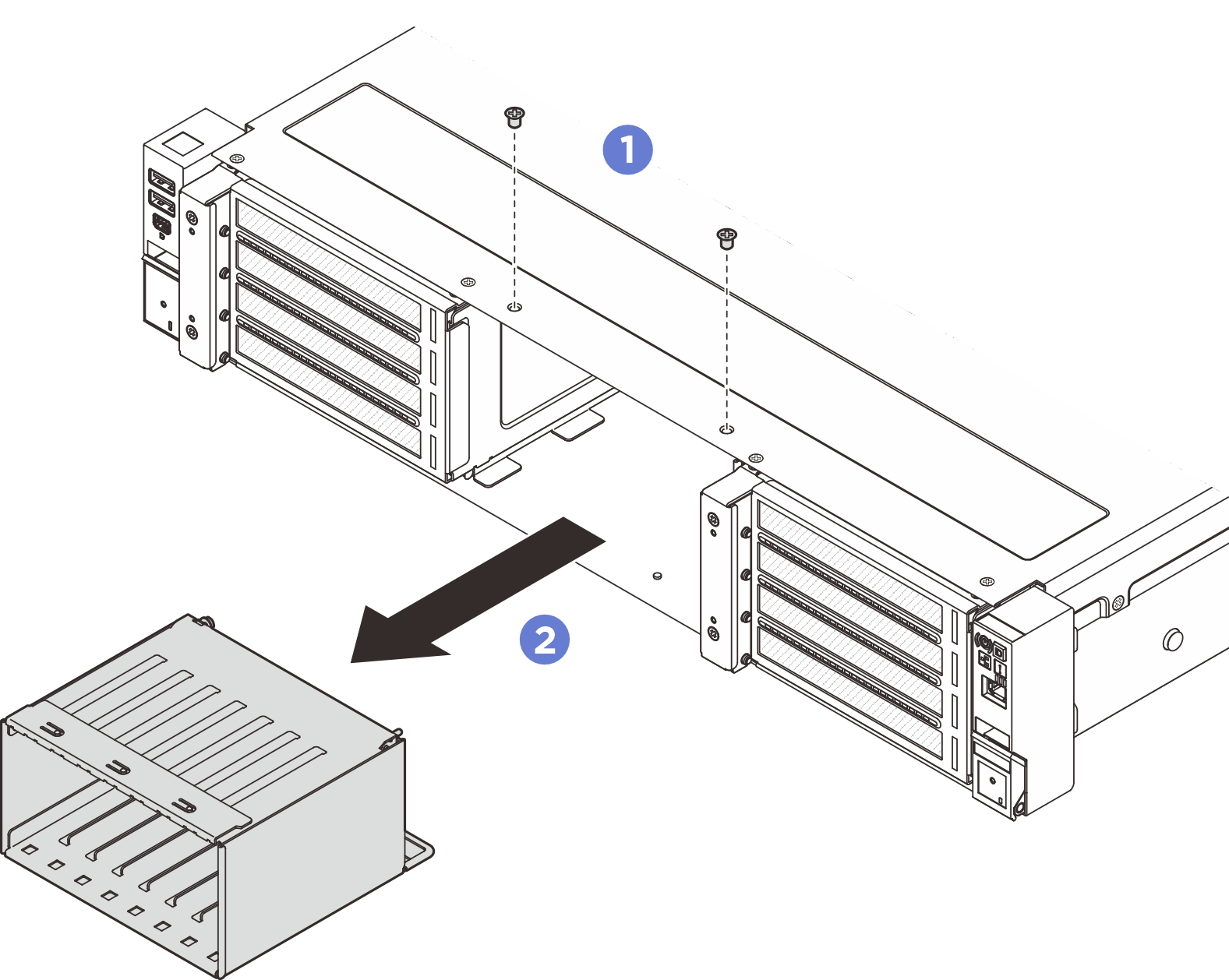 1
2