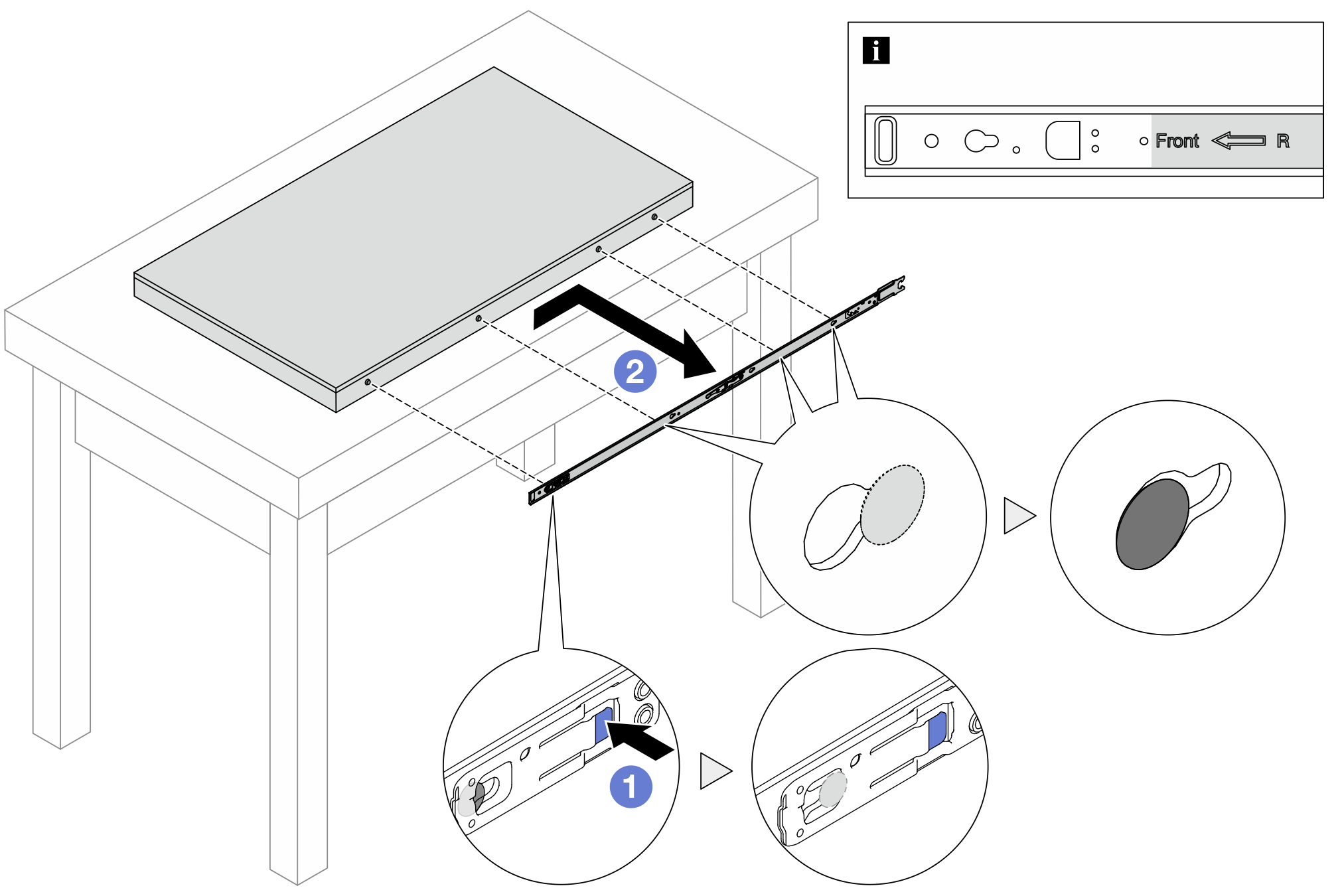 i

Front R

2

1