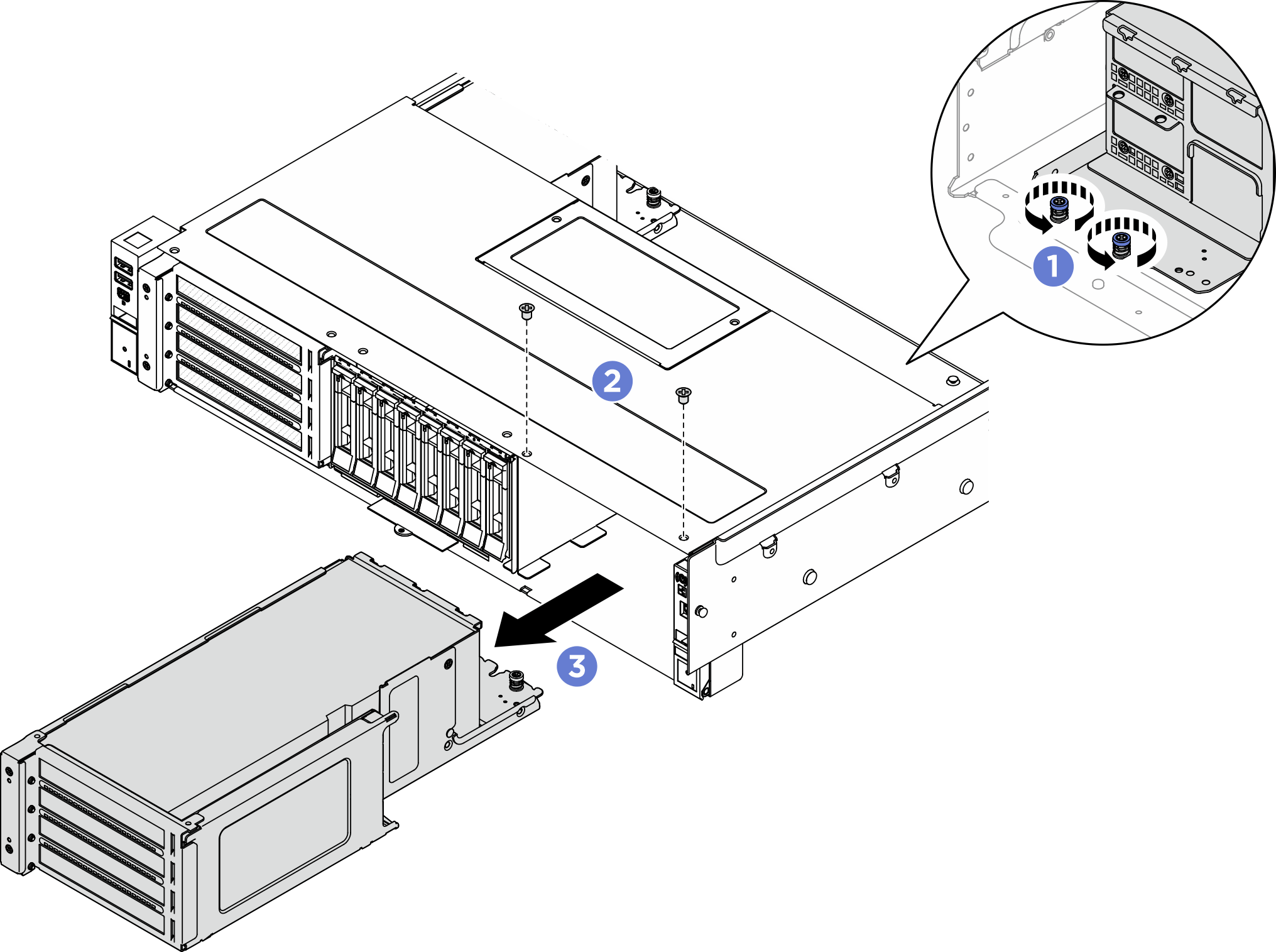 1
2
3