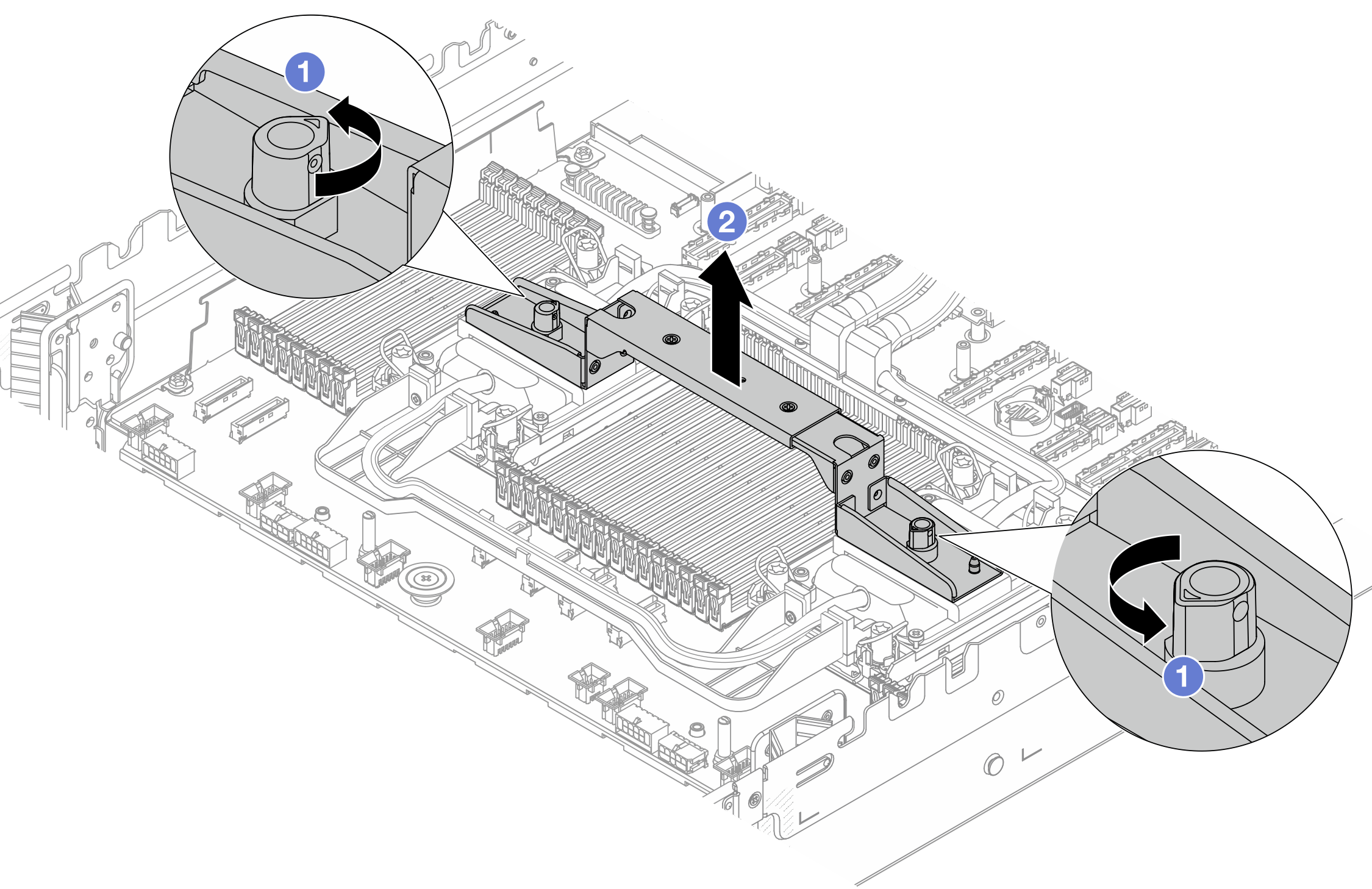 1
2
1