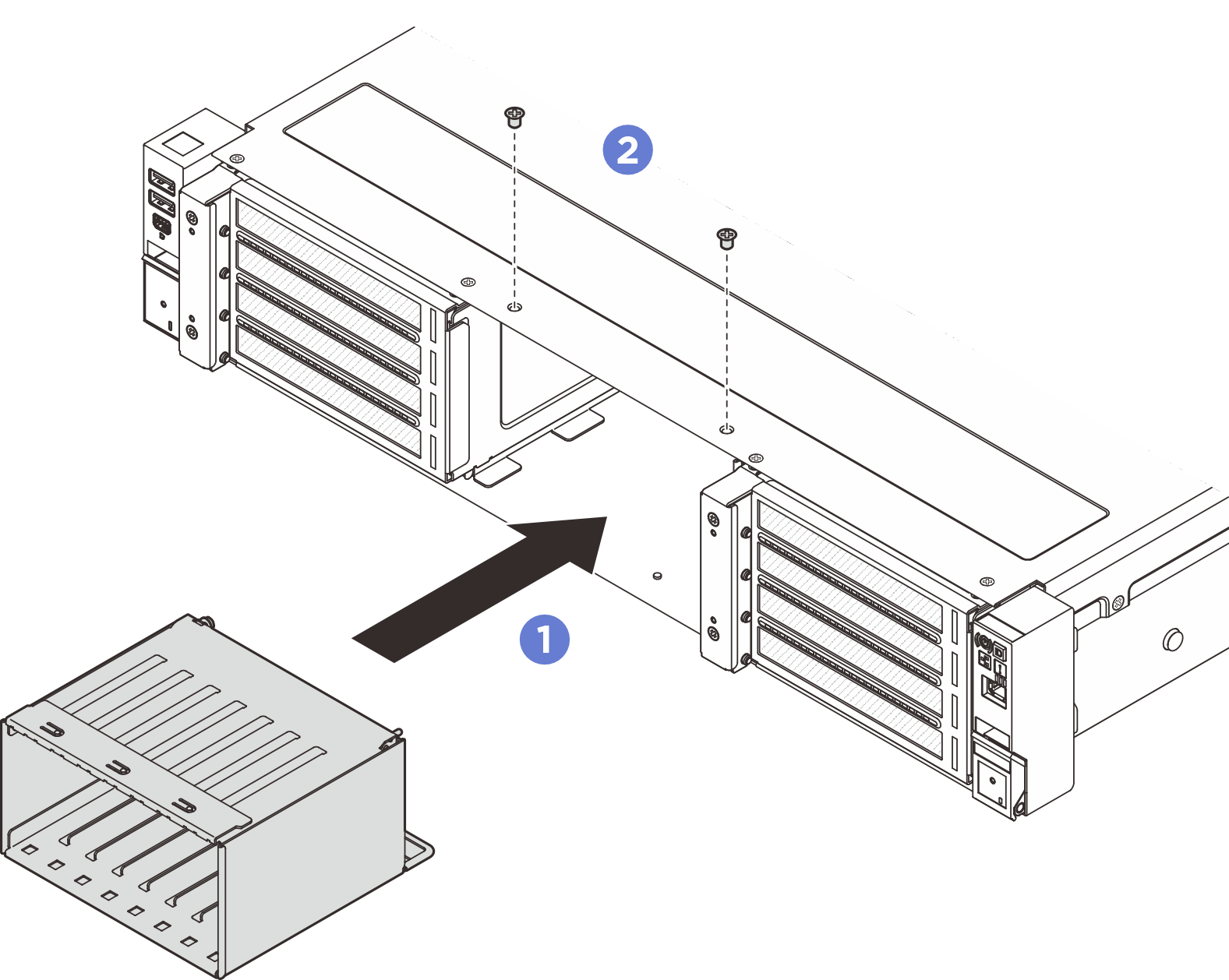 2

1