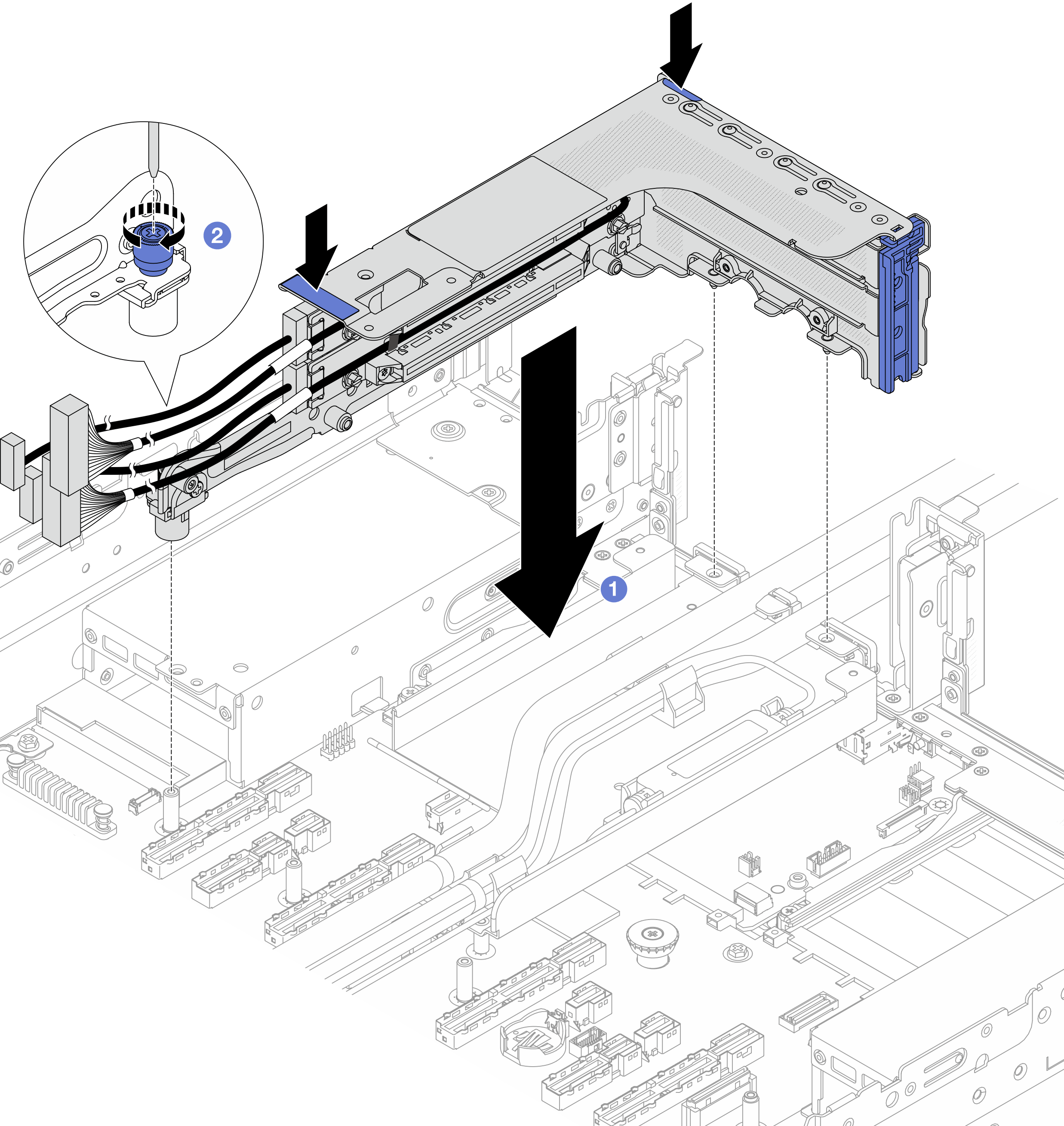 2

1