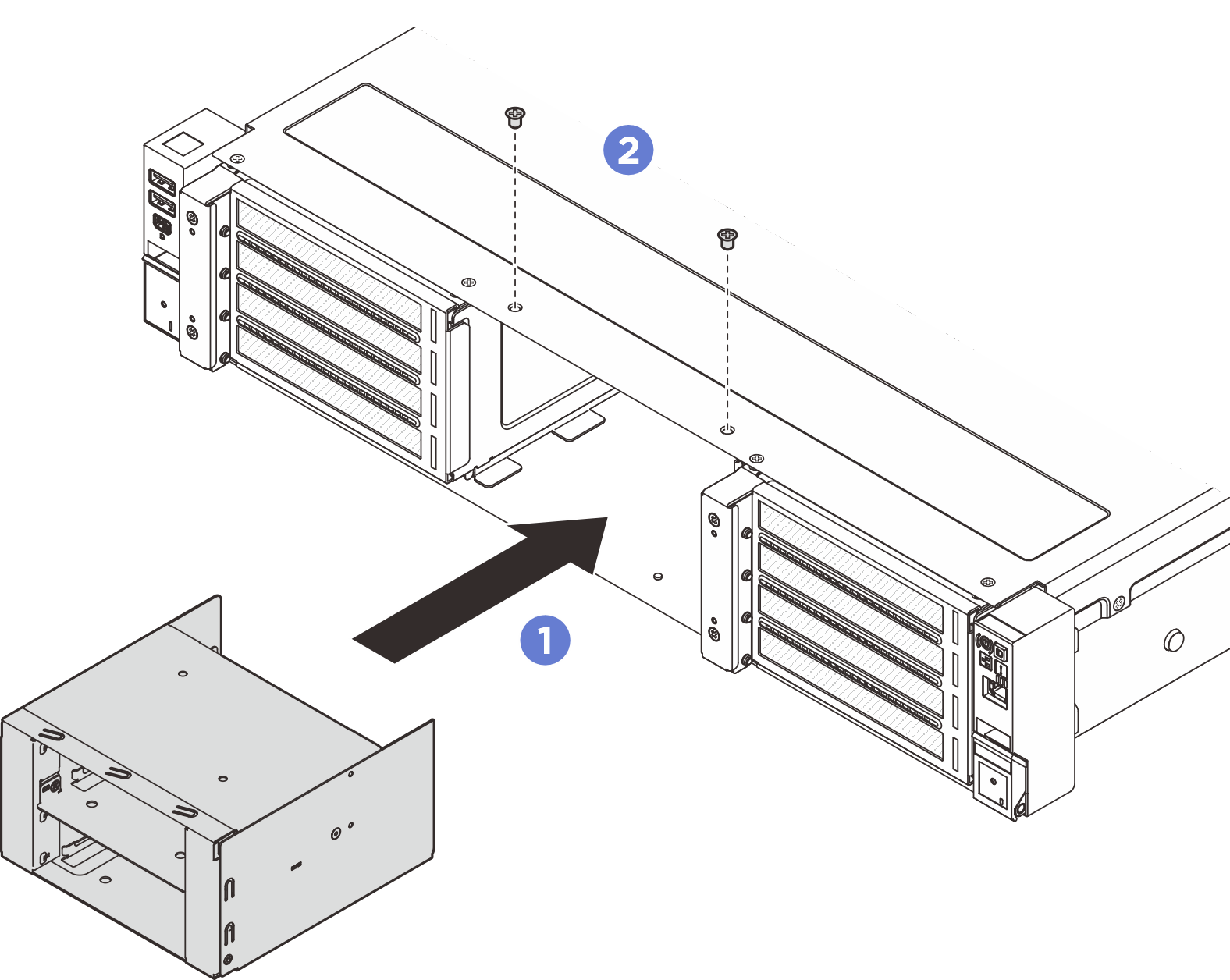 2

1