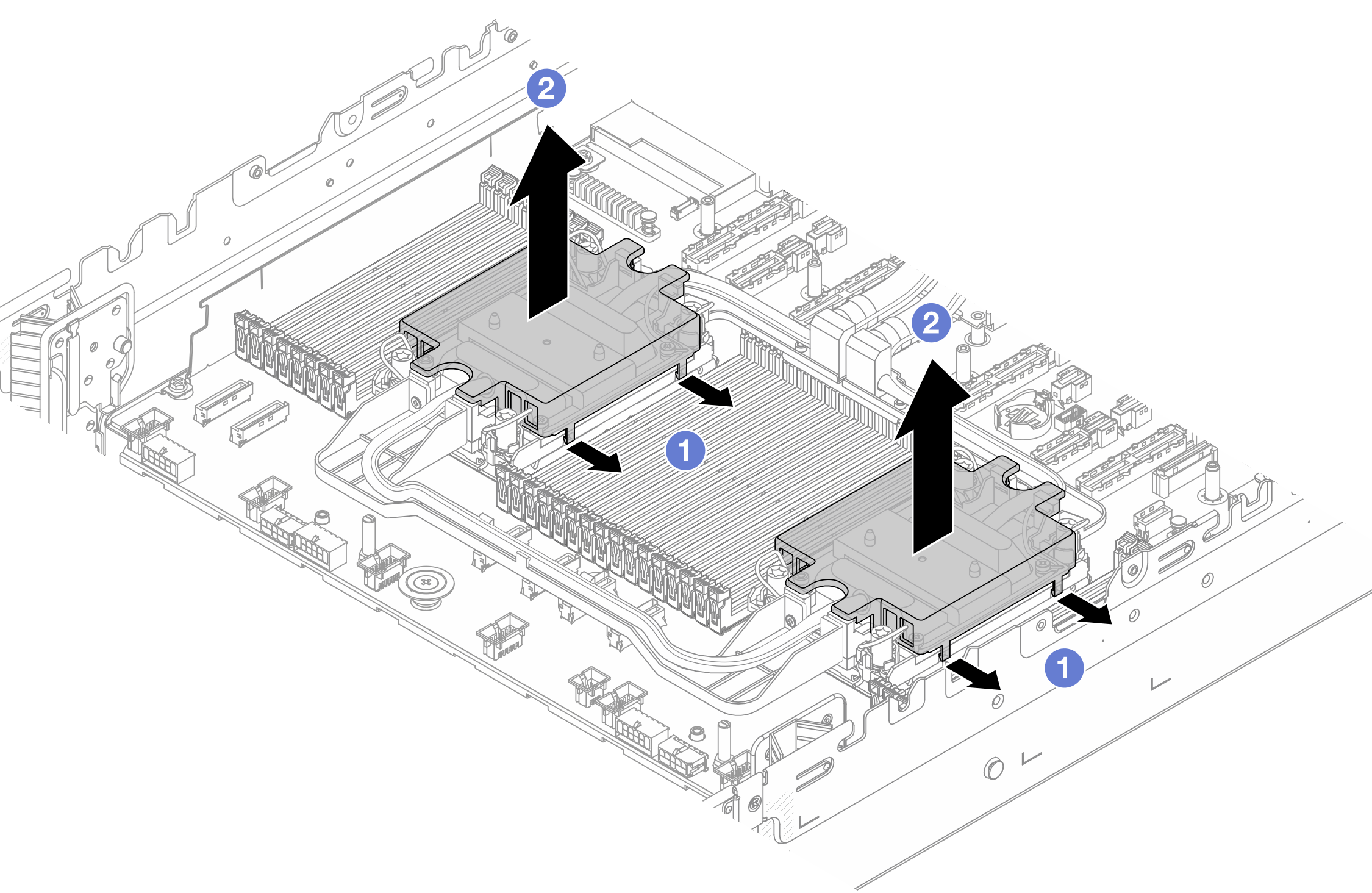 2
2
1
1