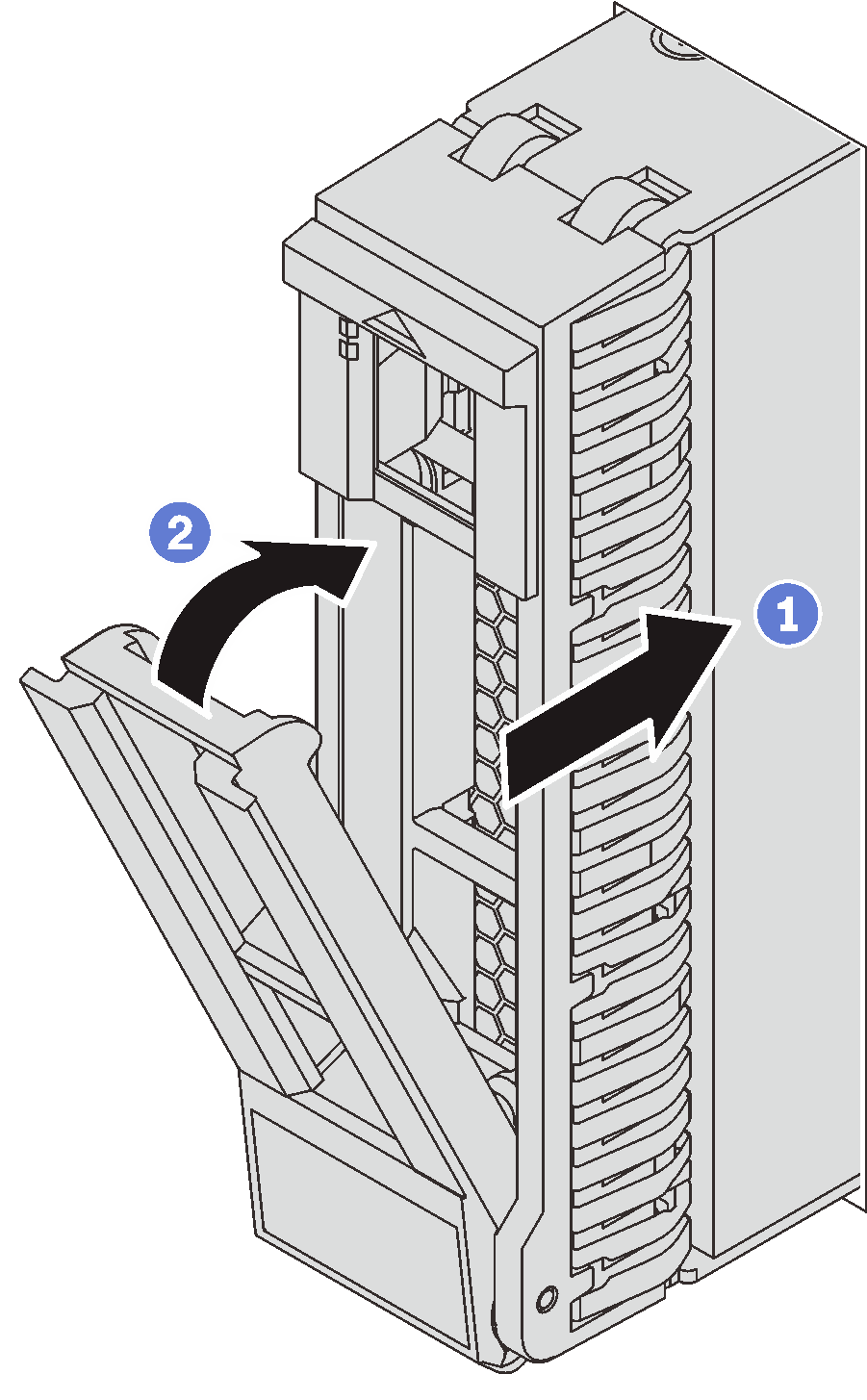 2

1