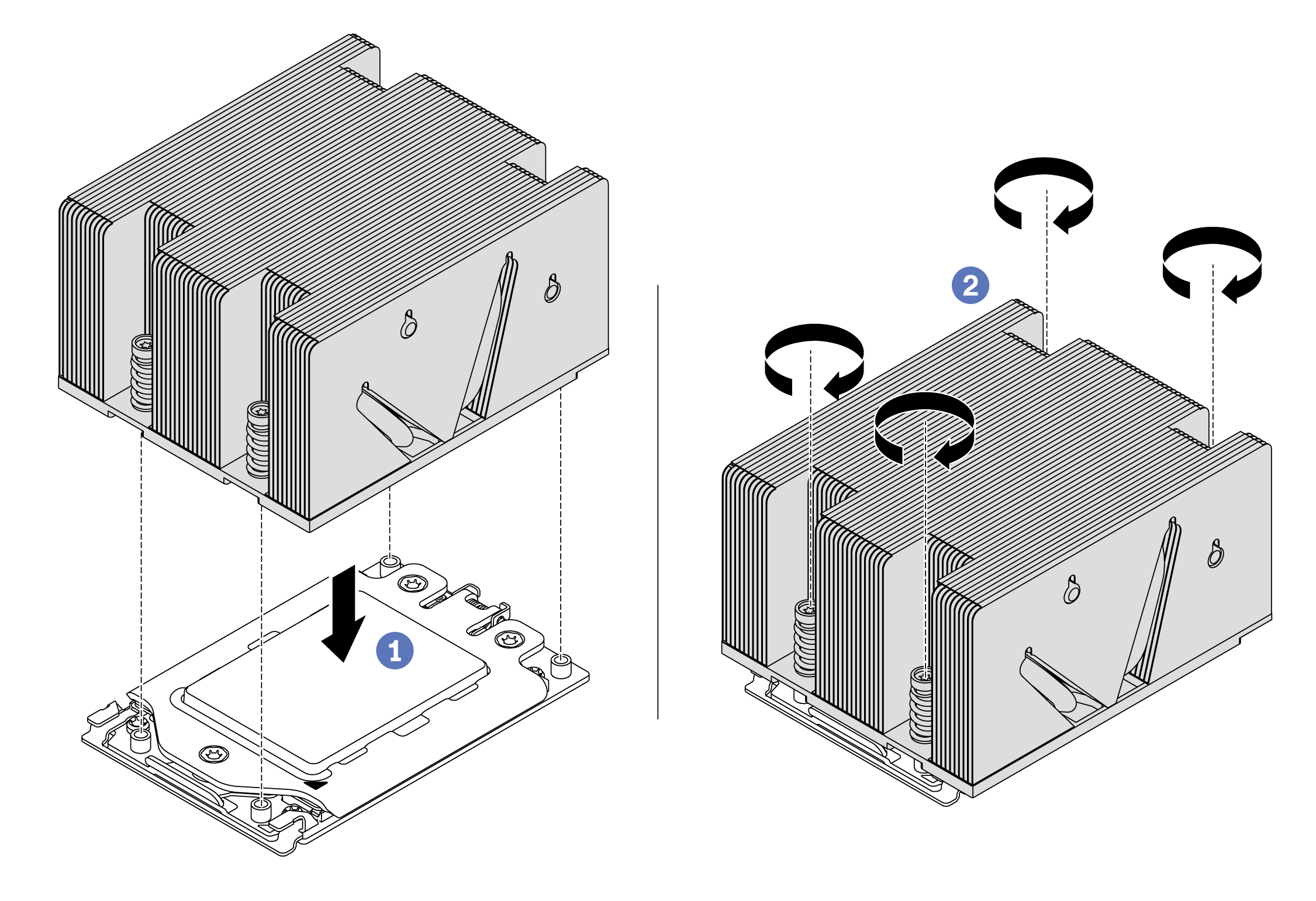 1
2