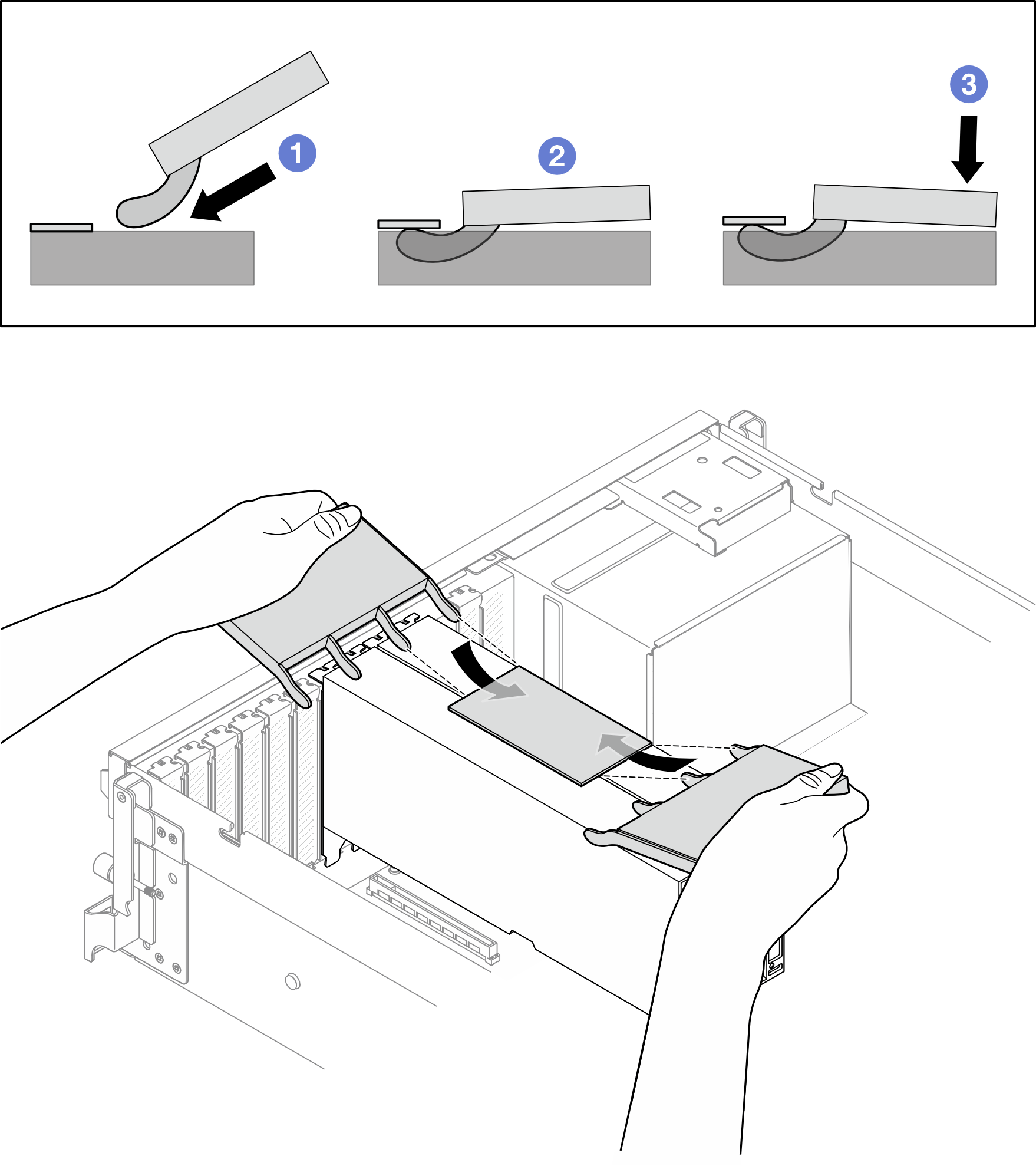 1
2
3