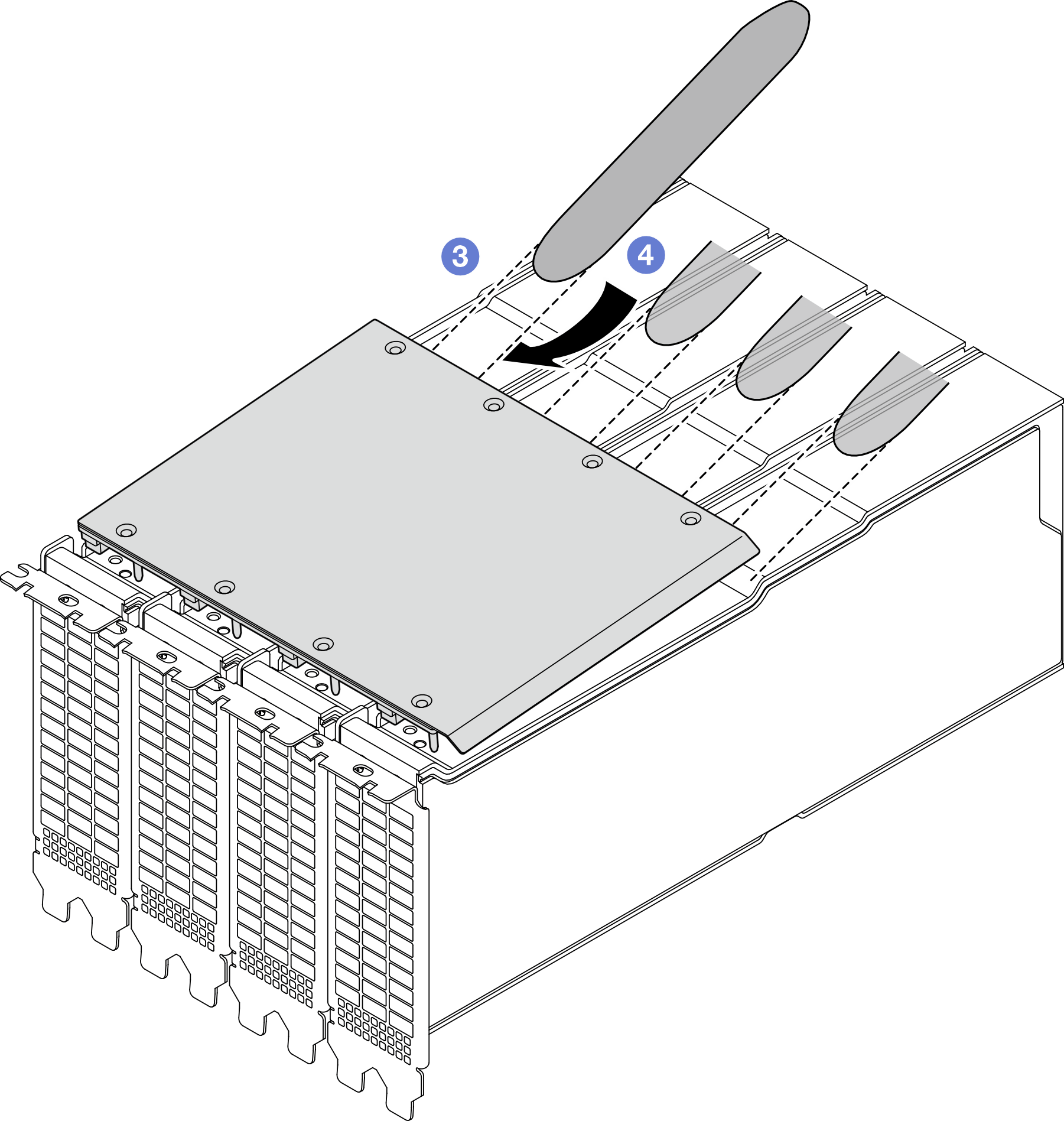 3
4