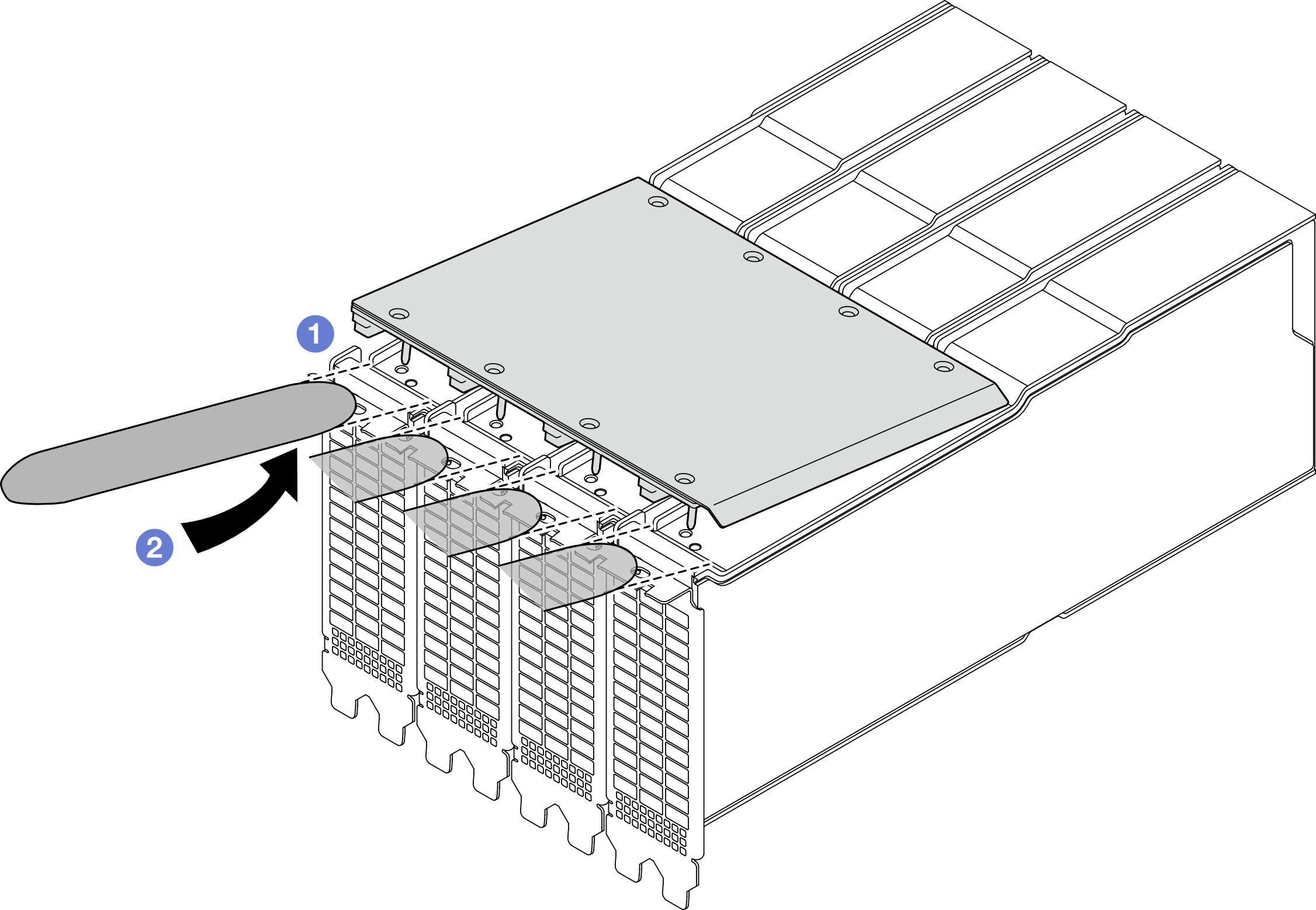 1
2