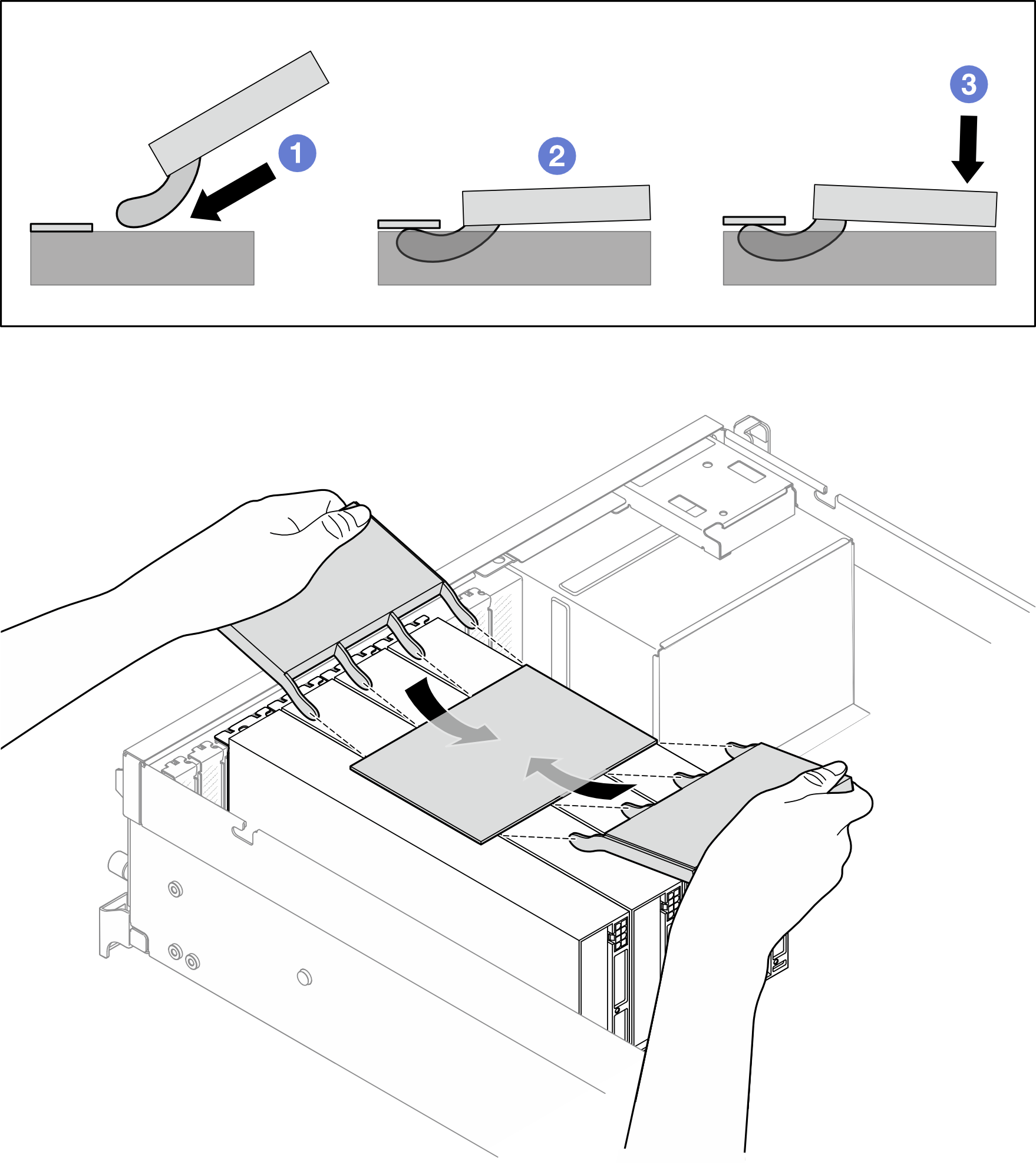 1

2

3