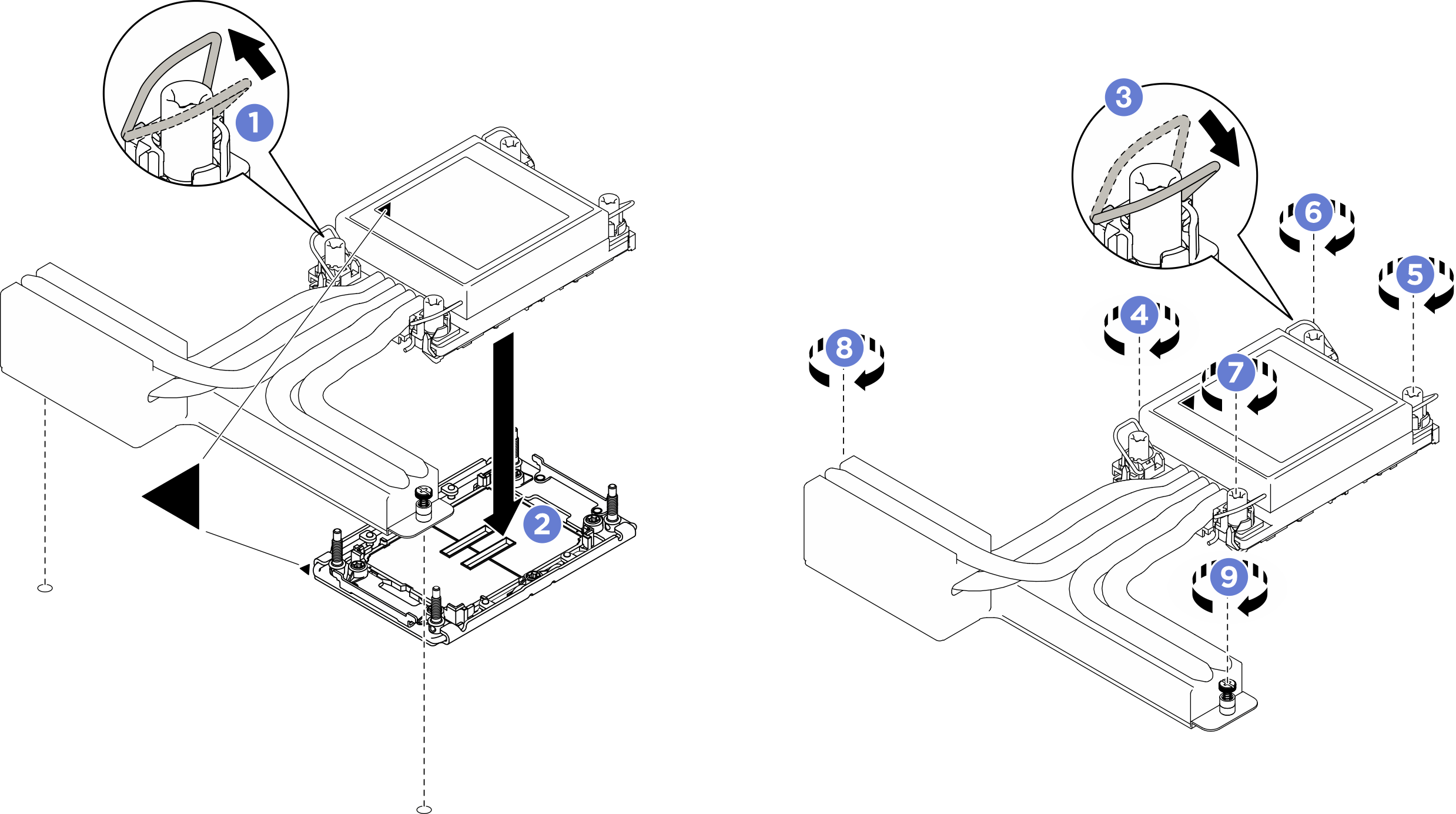 1
2
3
6
5
4
8
7
9