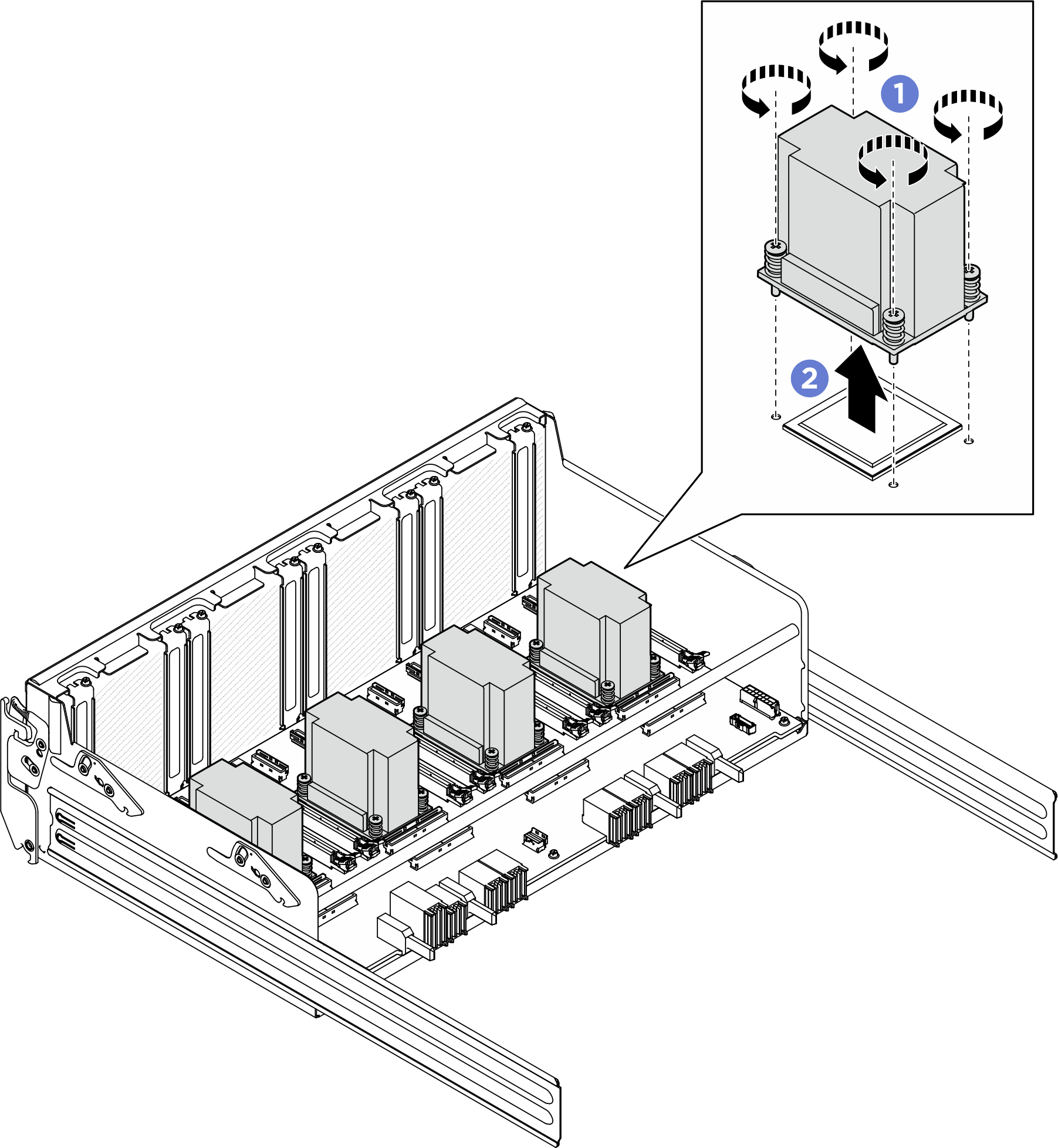 1
2