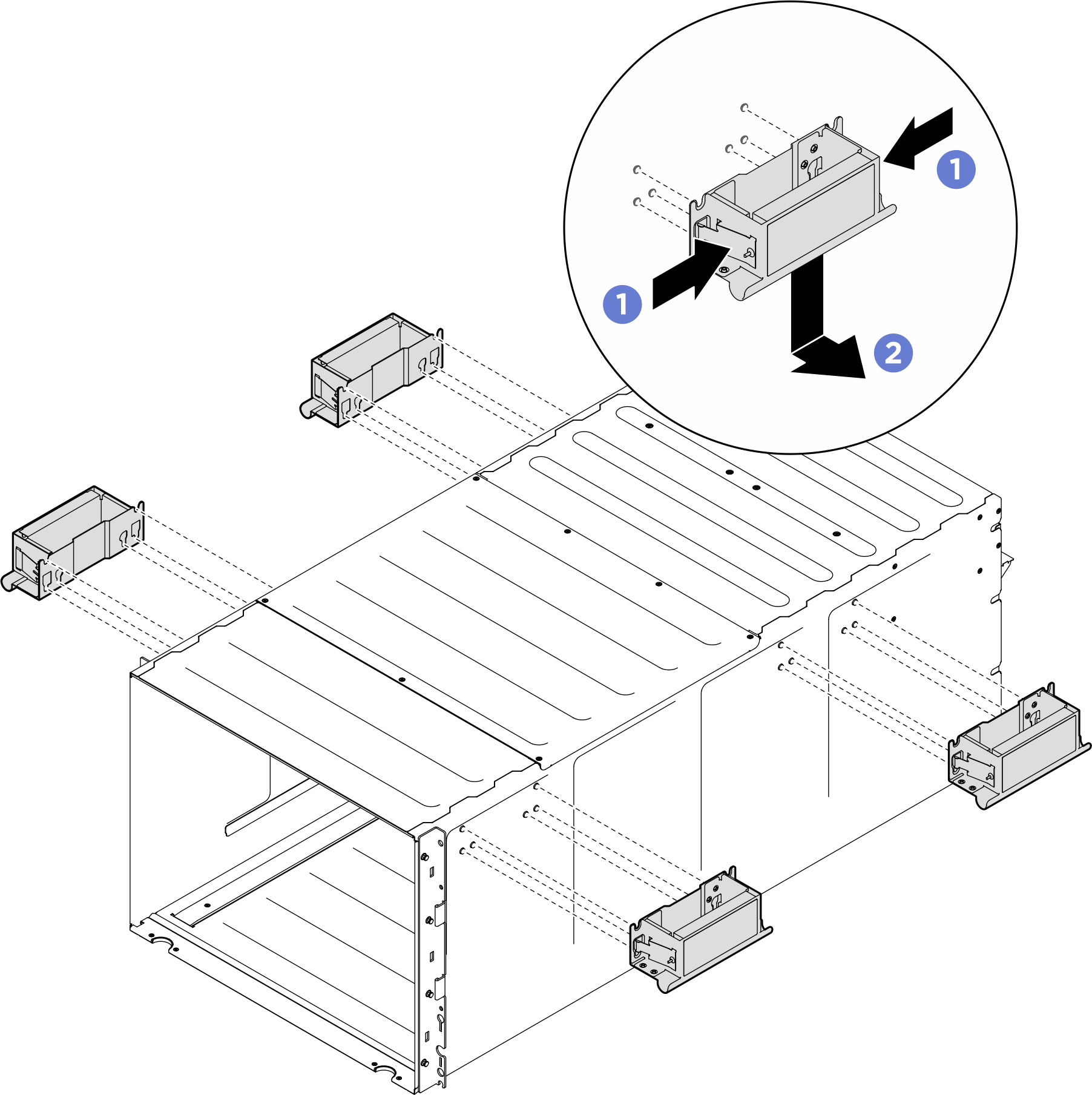 1
1
2