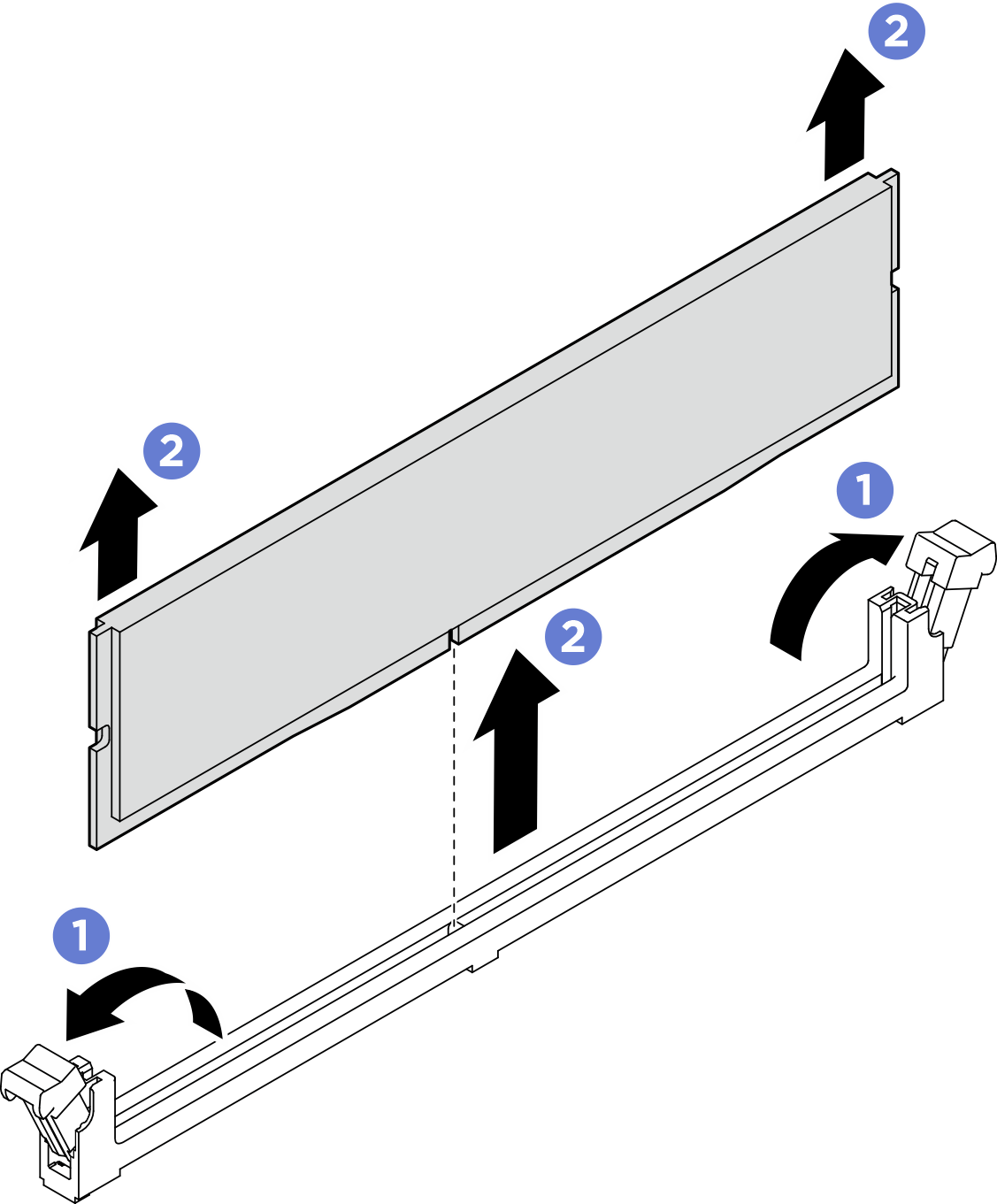 2
2
1
2
1