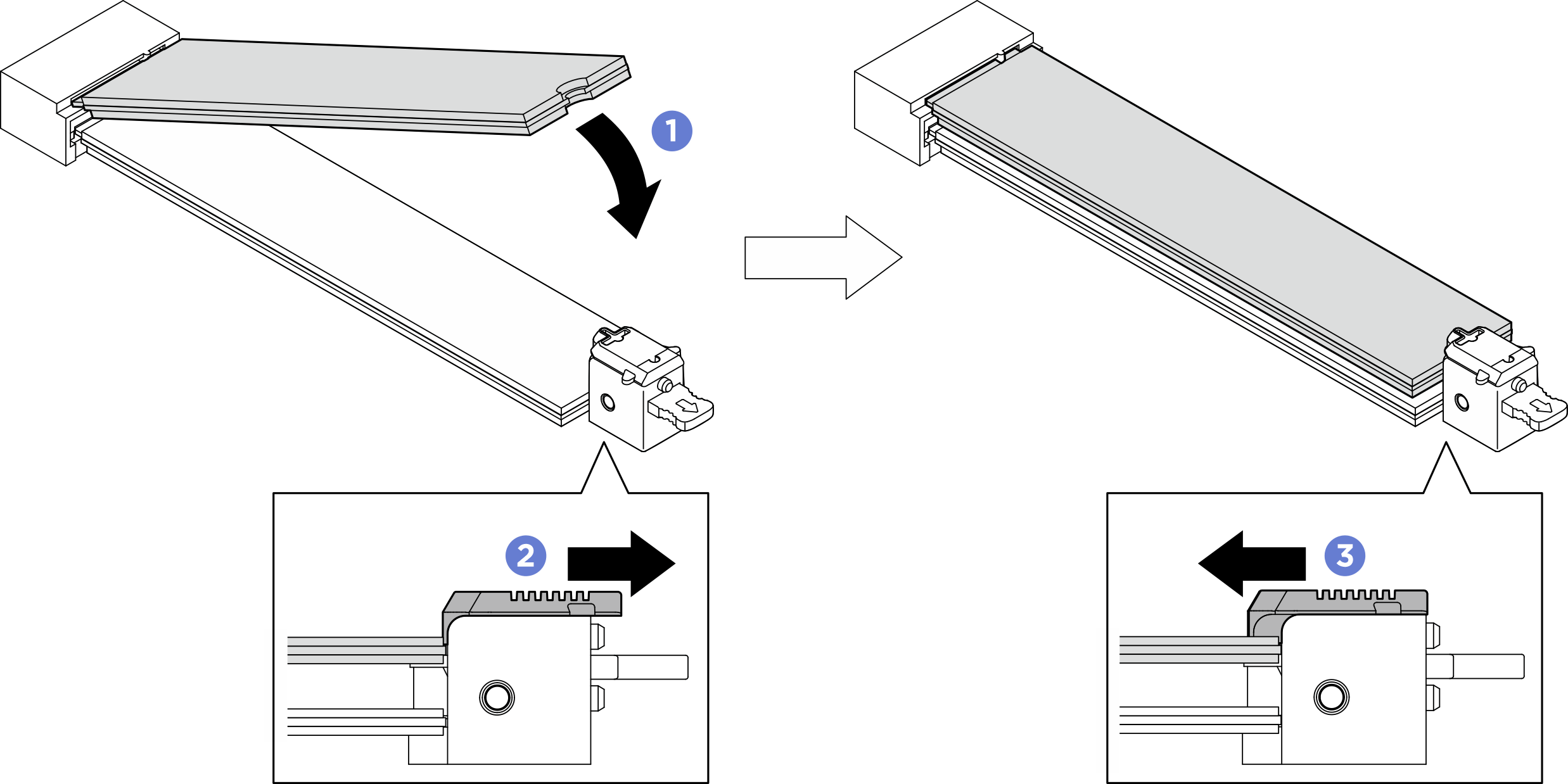 1
2
3