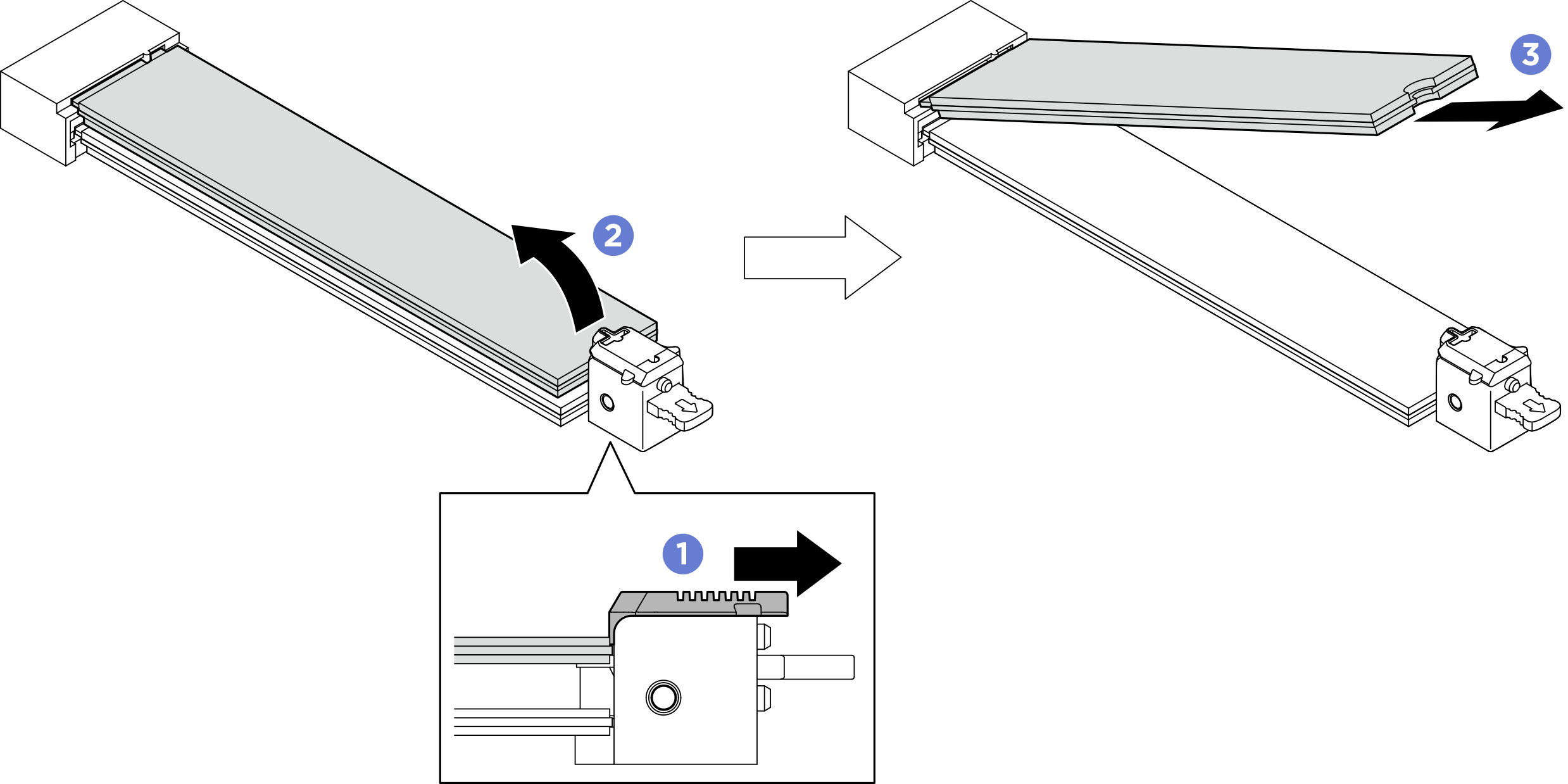 2

3

1