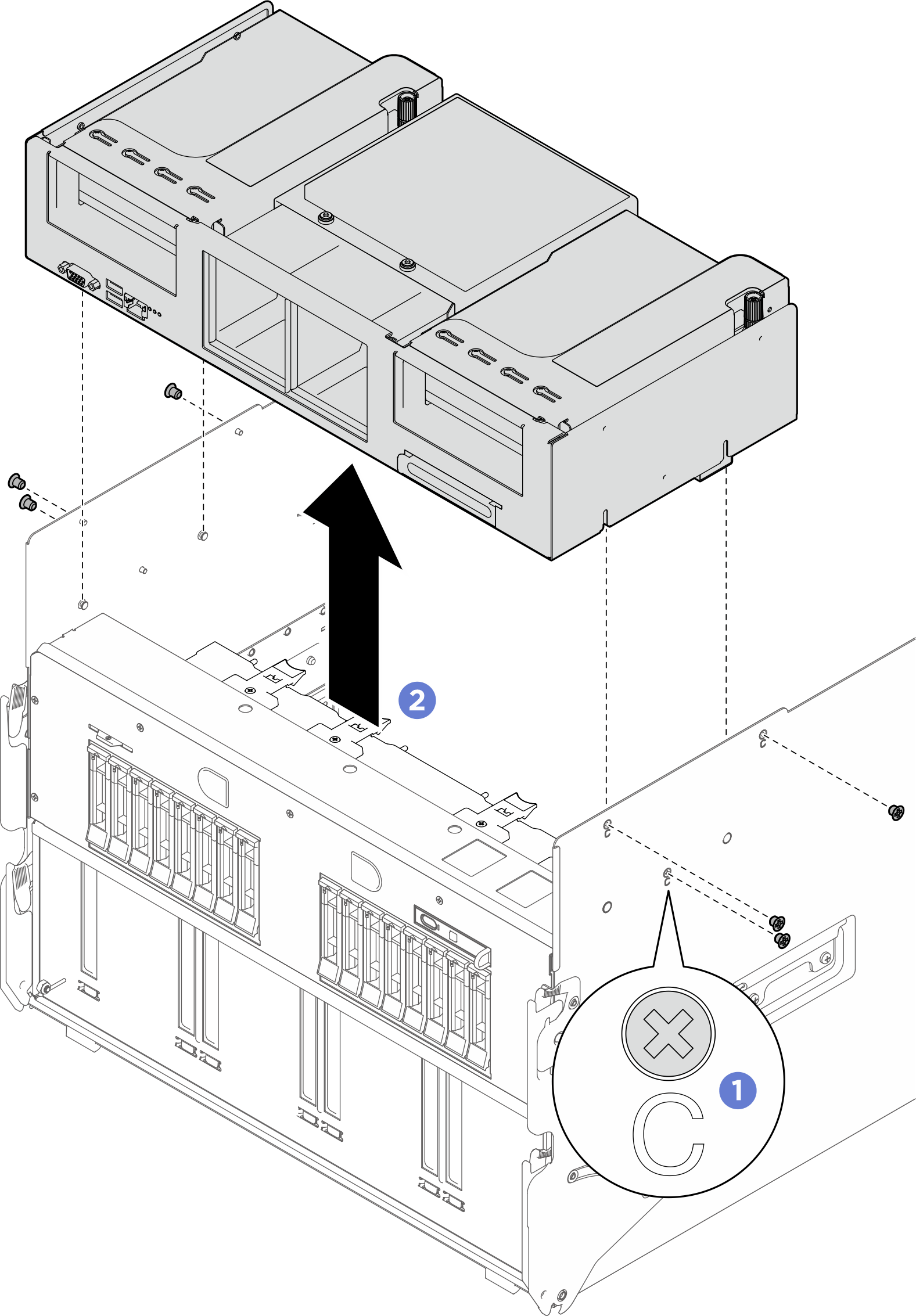 2
1
C