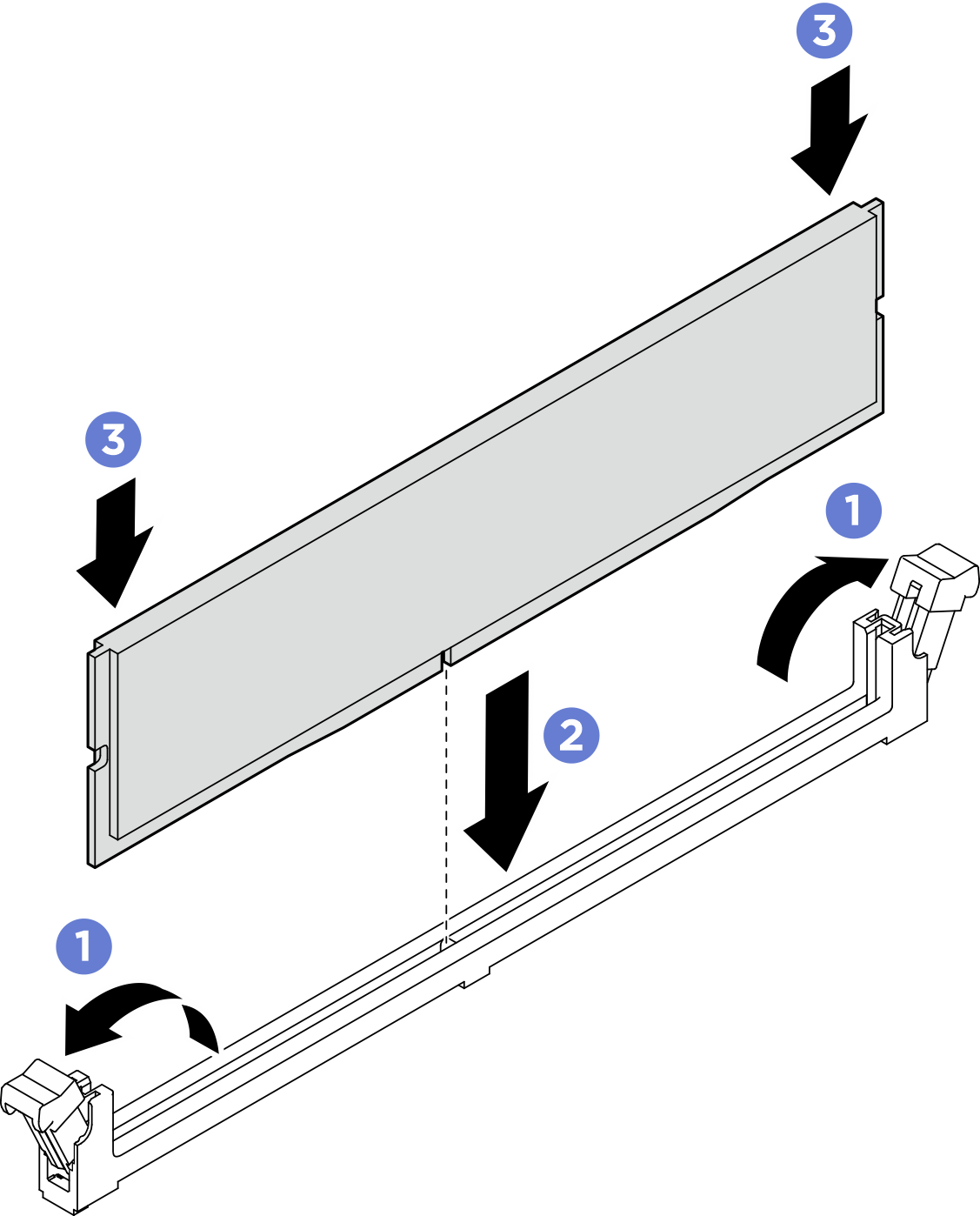 3
3
1
2
1