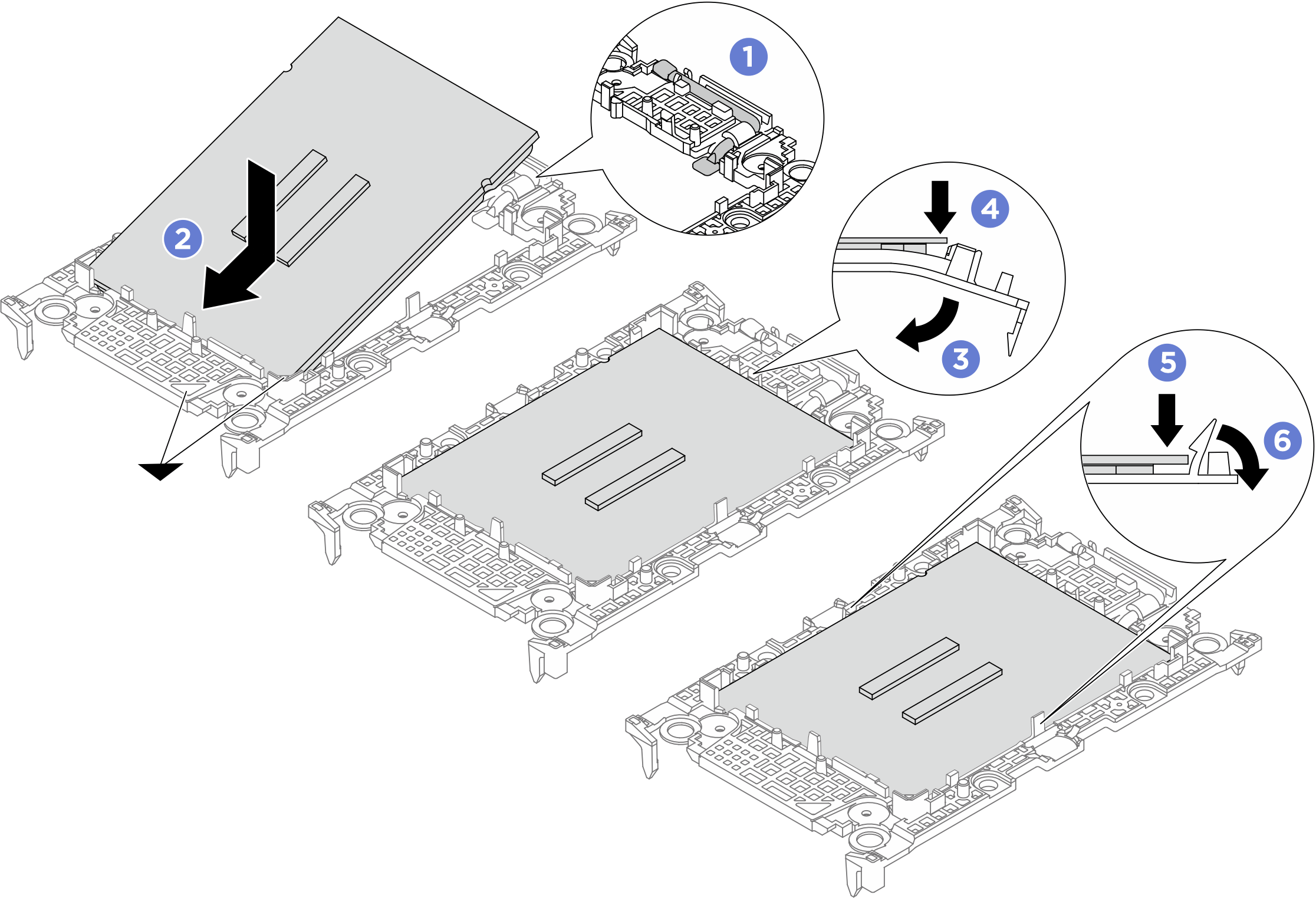 1
2
4
3
5
6