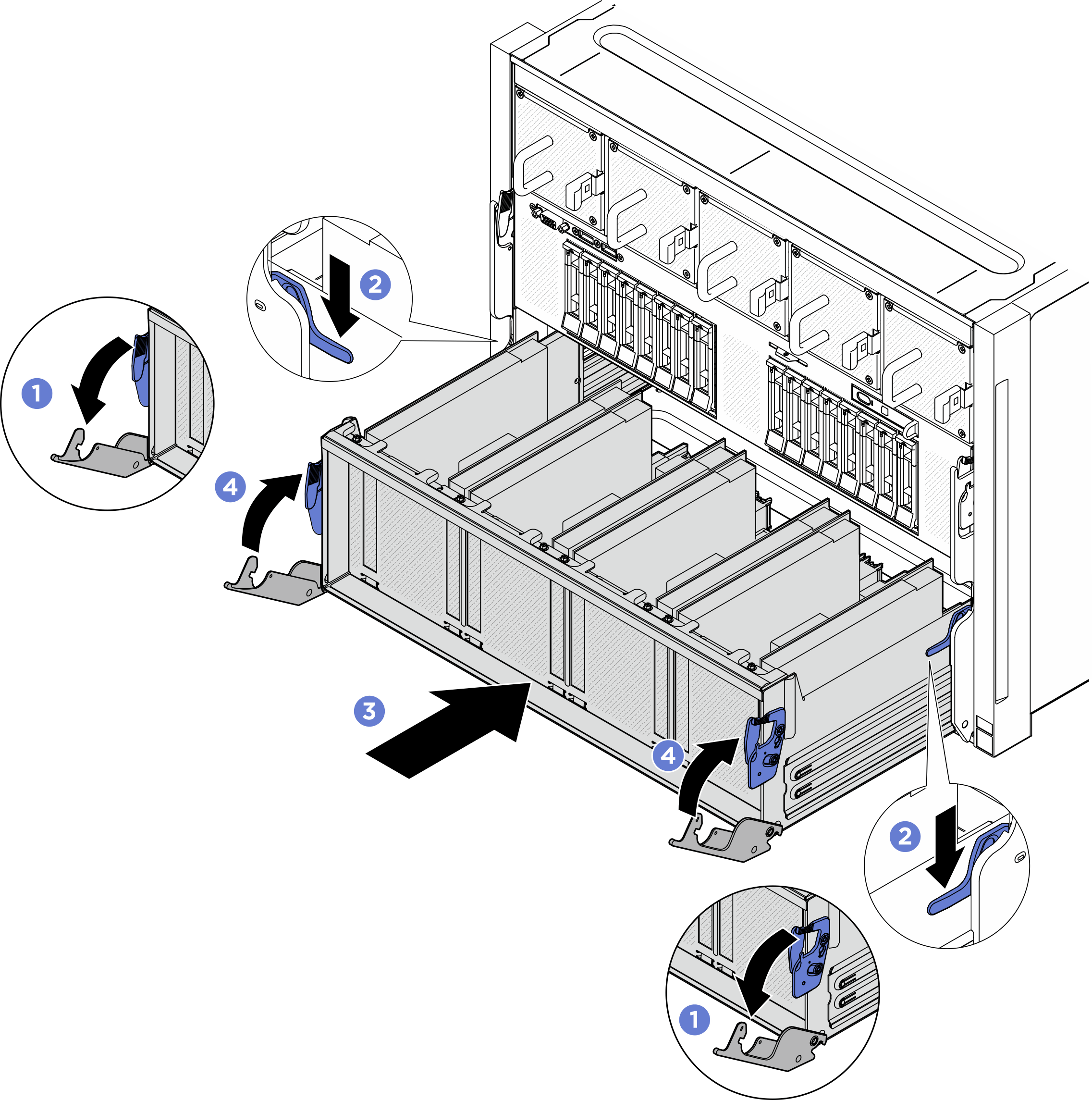 2
1
4
3
4
2
1