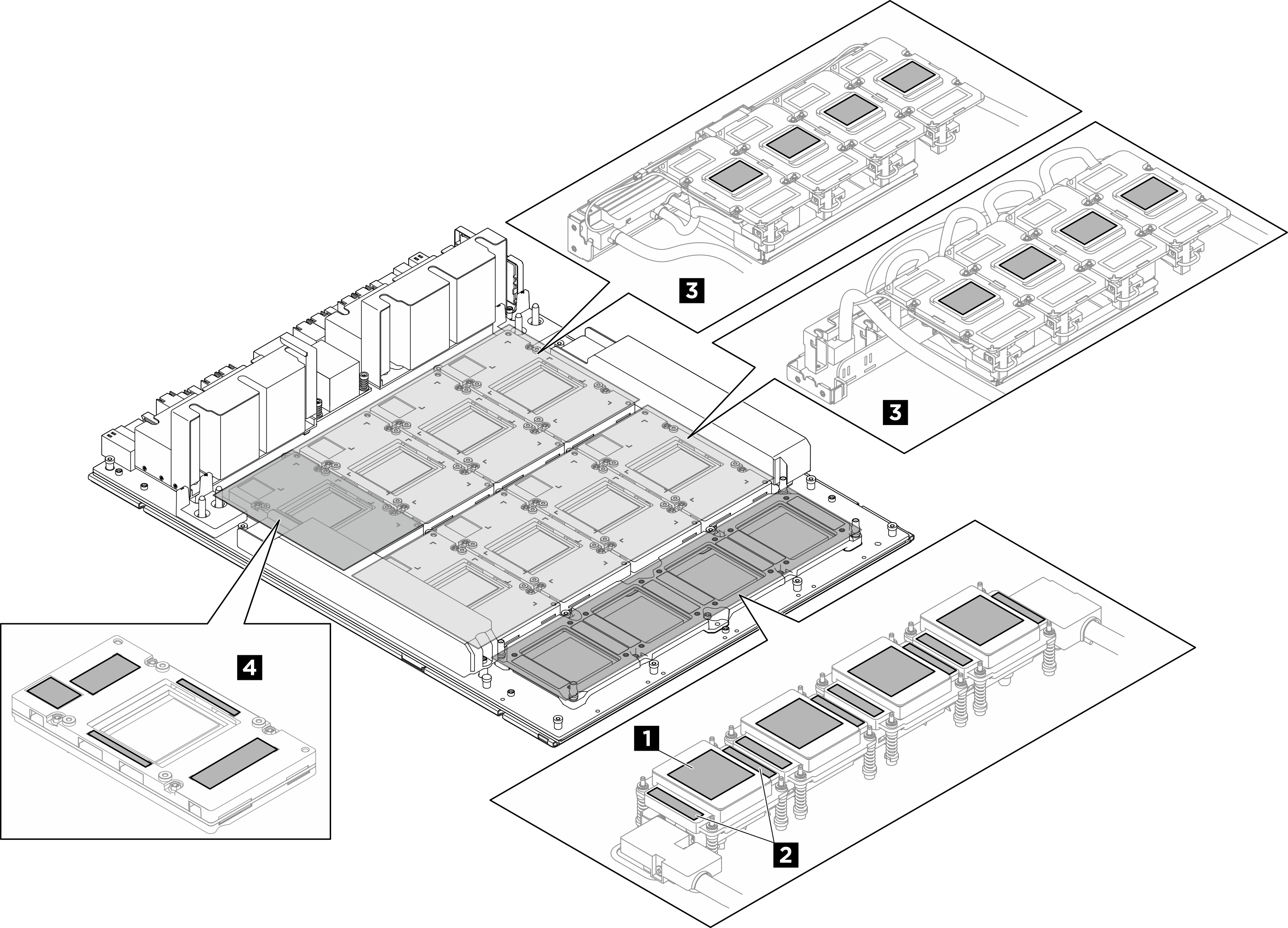 3

3

4

1

2