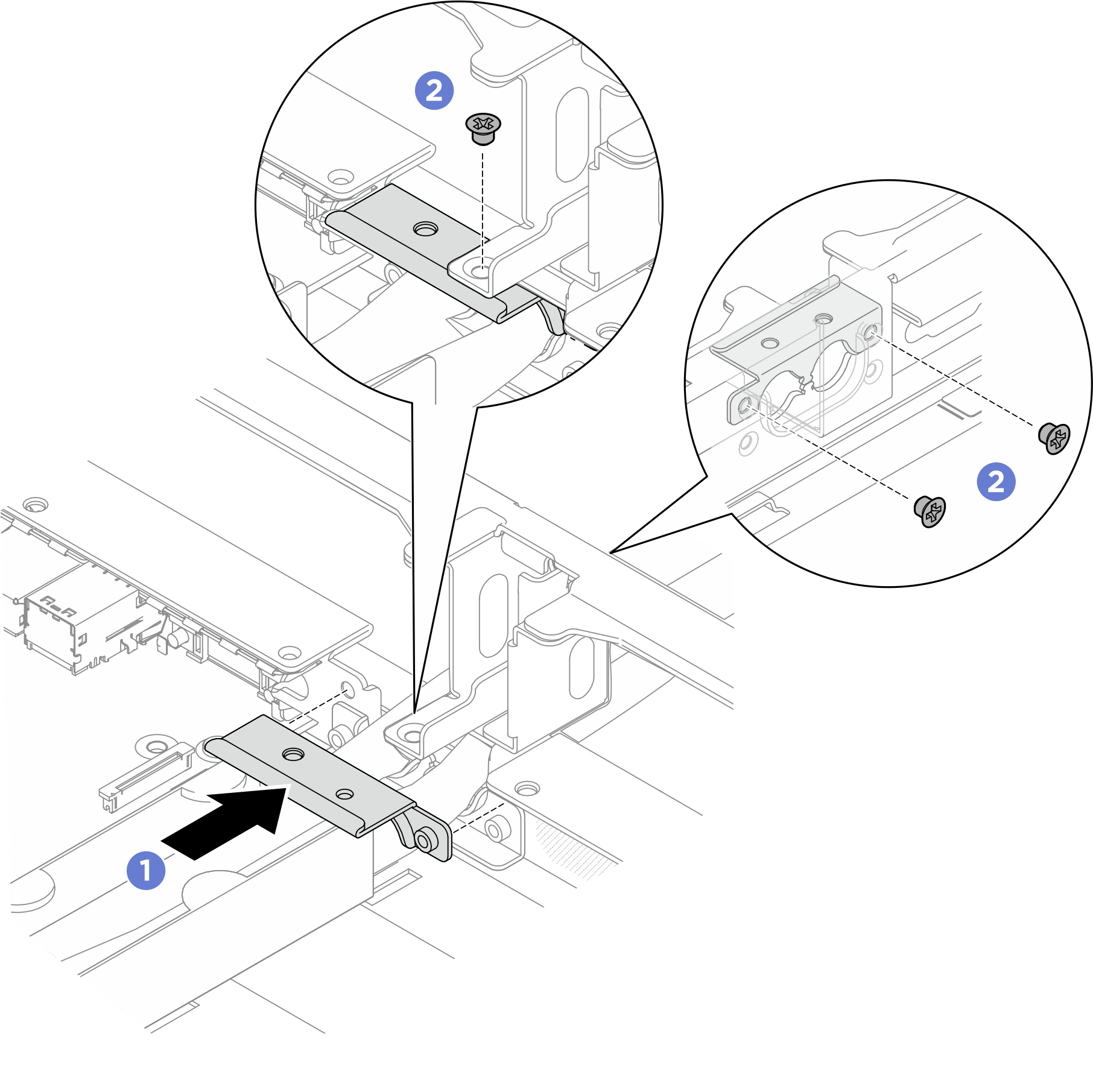 2

2

1