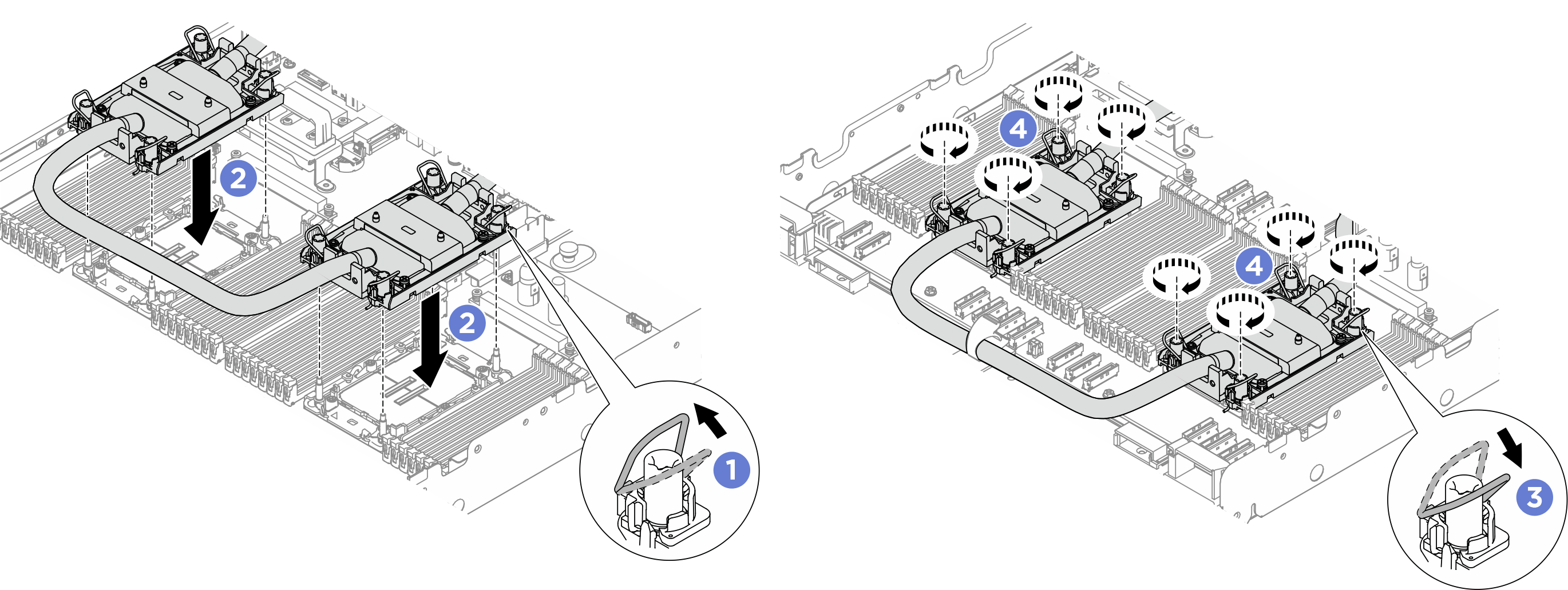 2
2
1
4
4
3