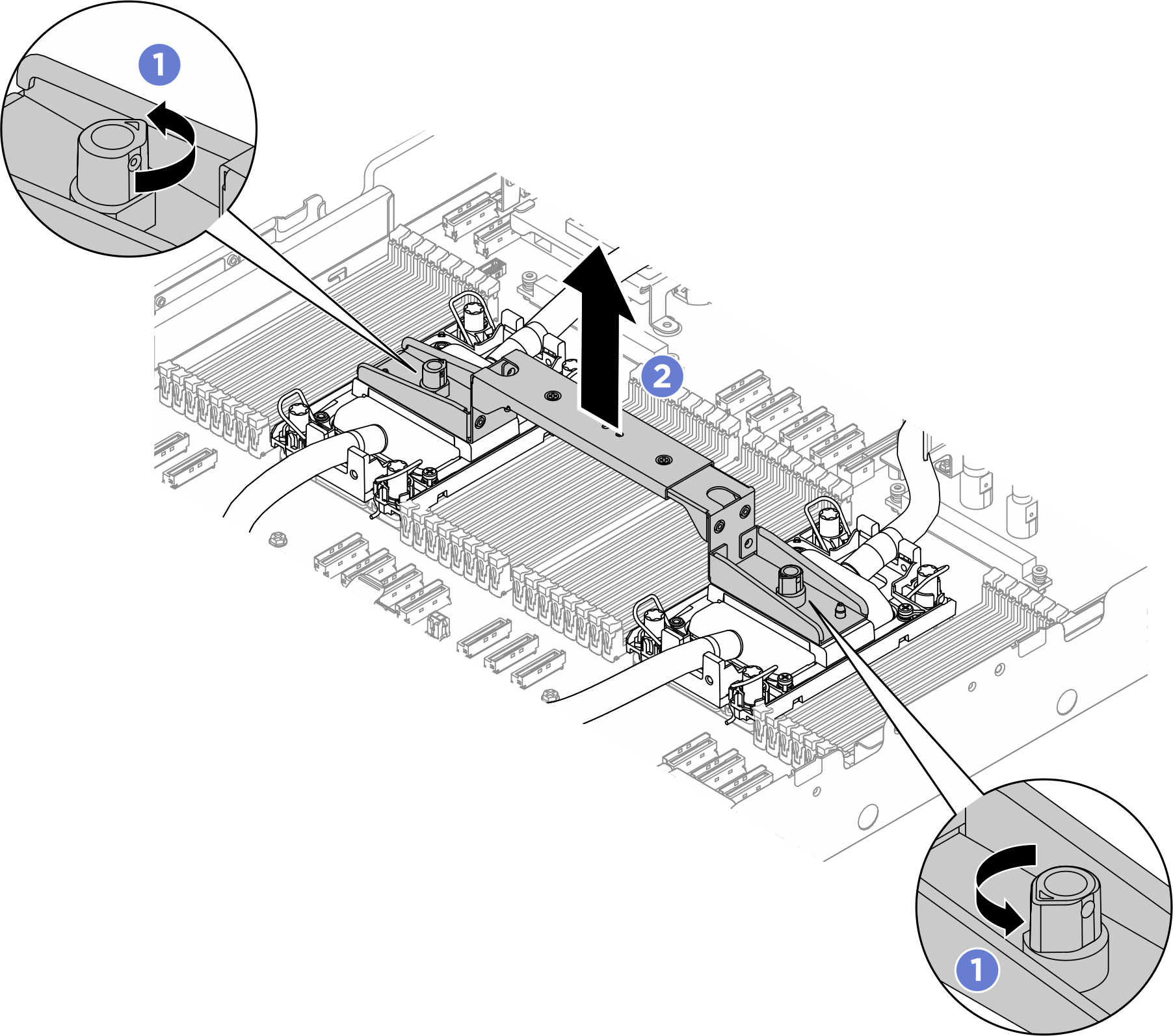 1
2
1