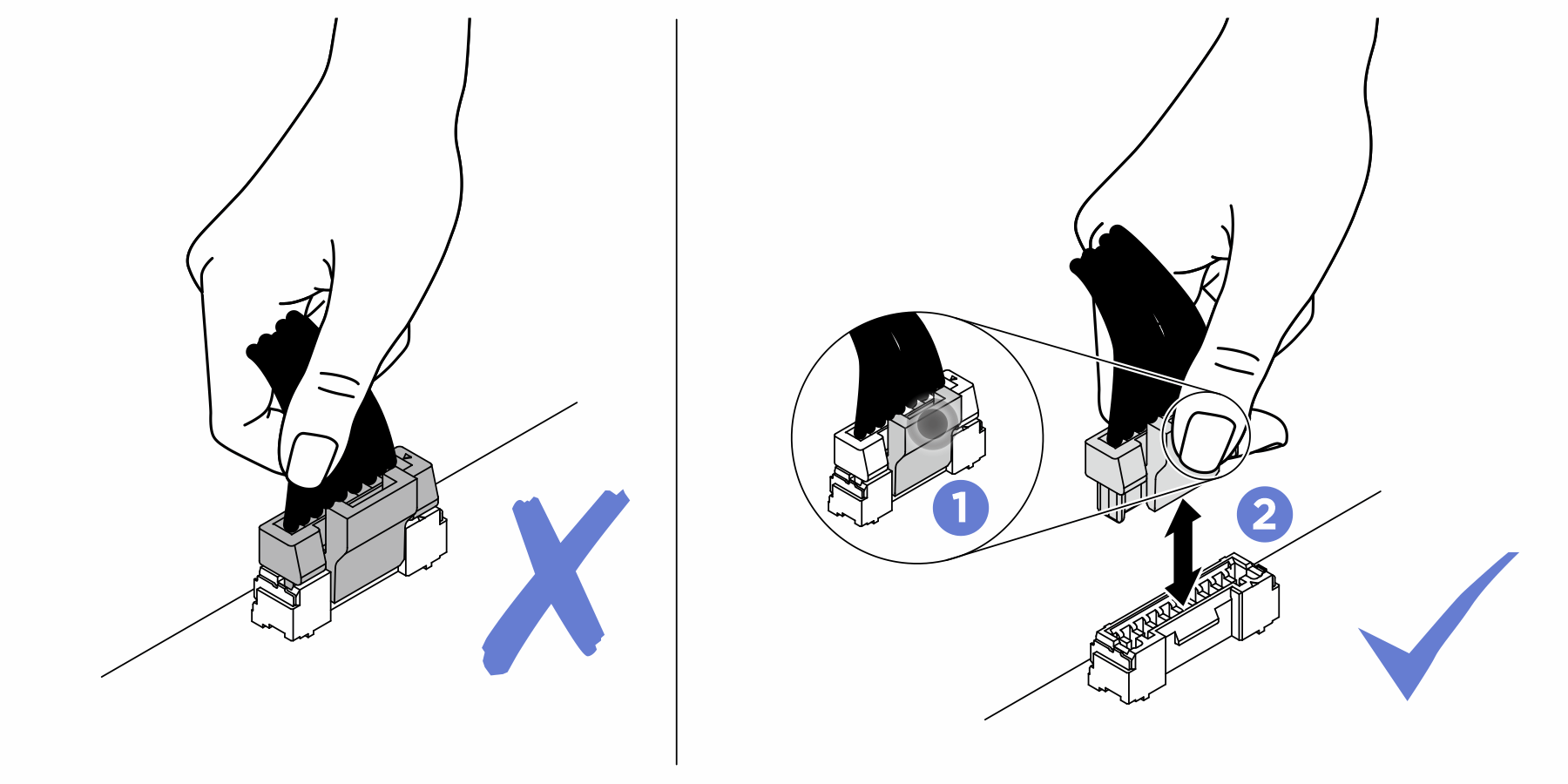 1

2