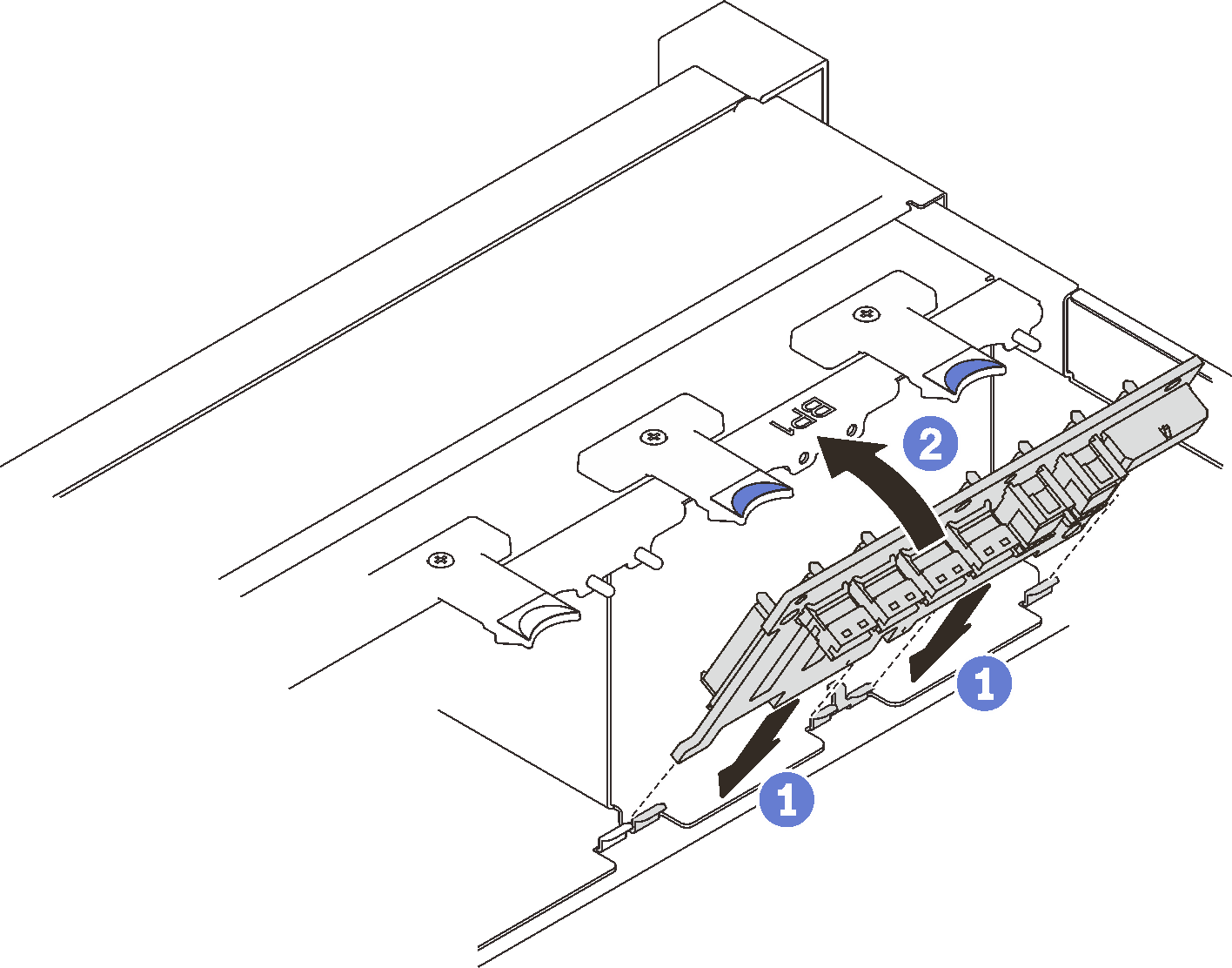 BP1
2
1
1