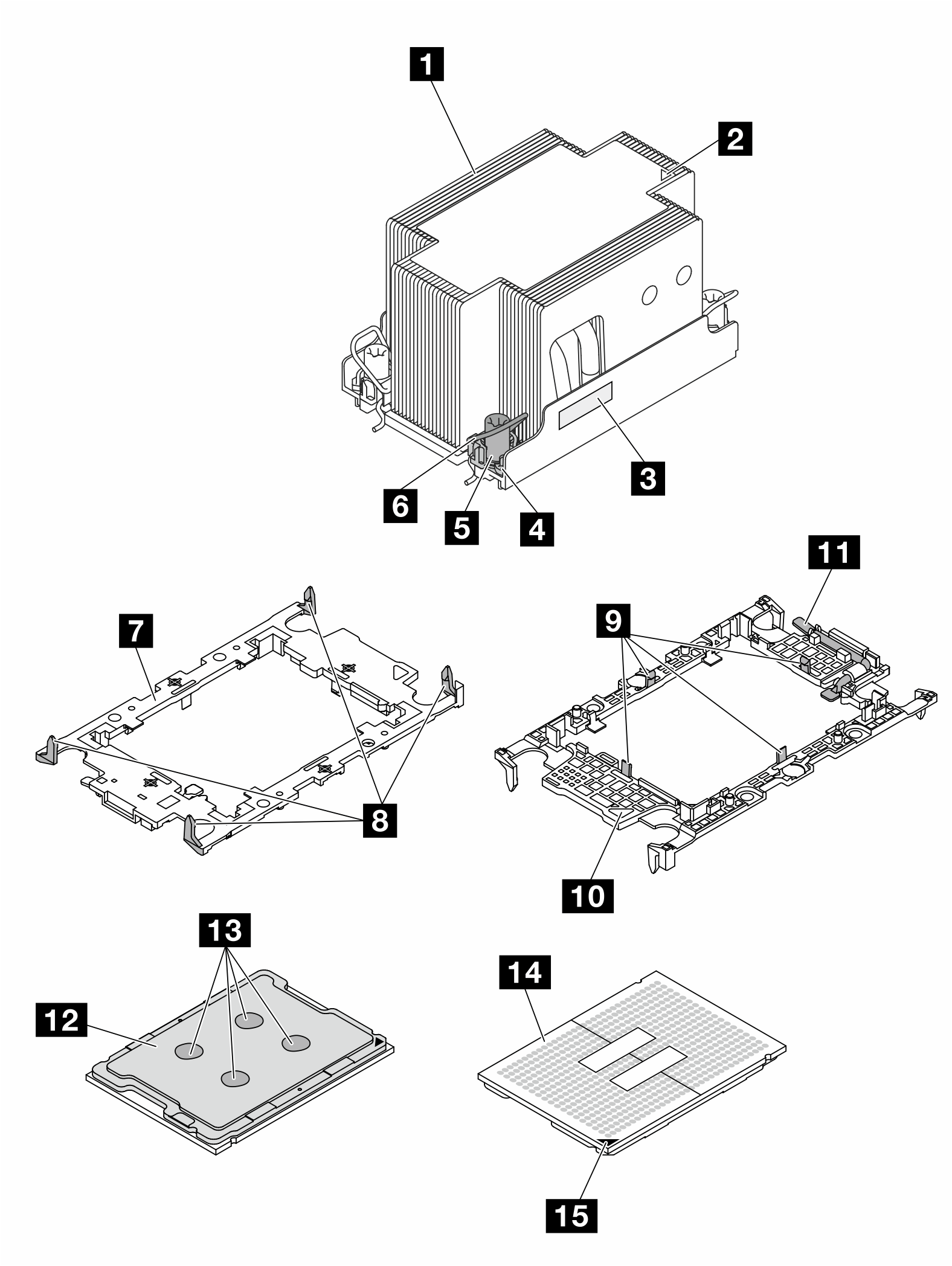 1
2
3
6
5
4
7
8
11
9
10
13
12
14
15