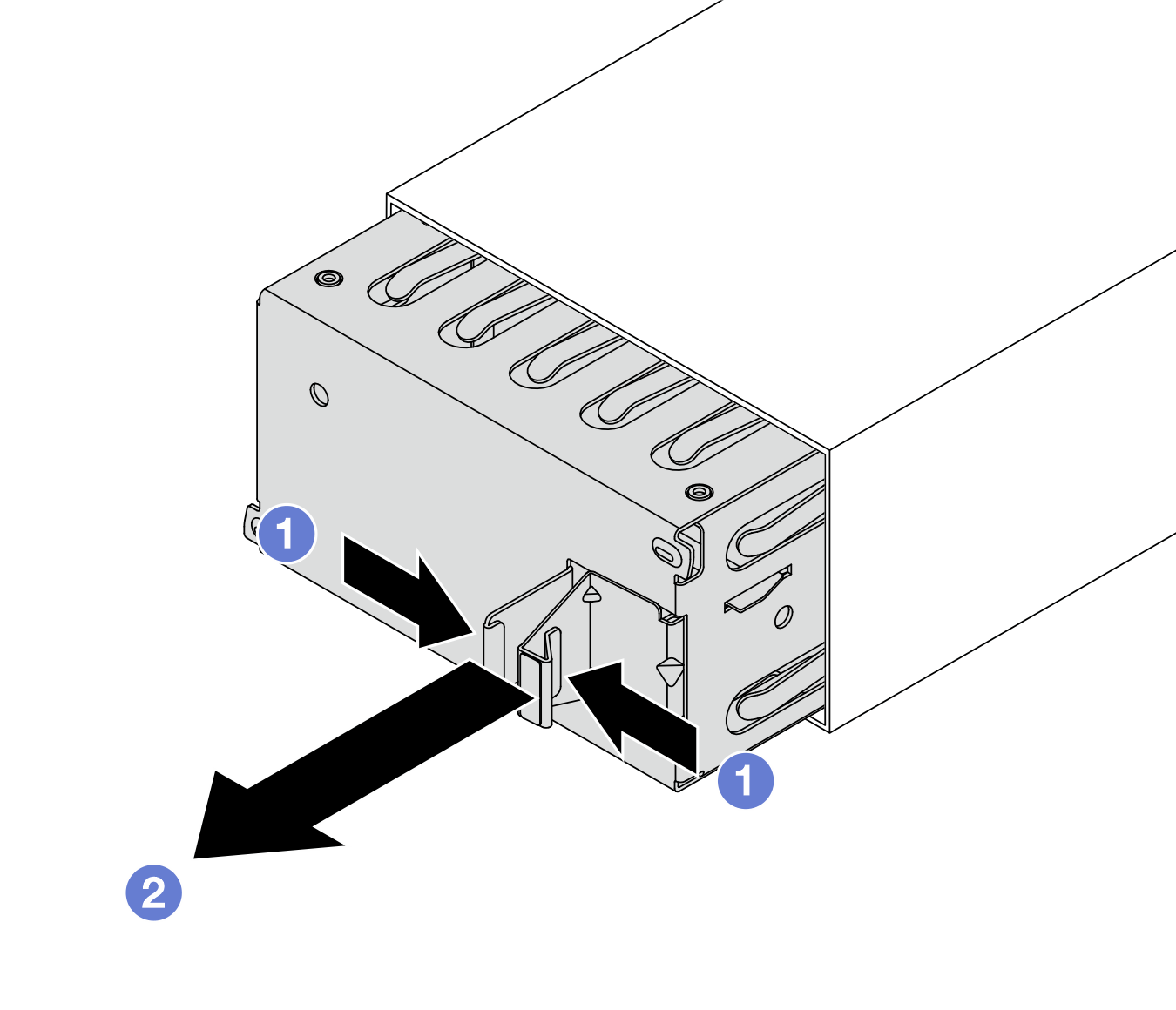 1
1
2