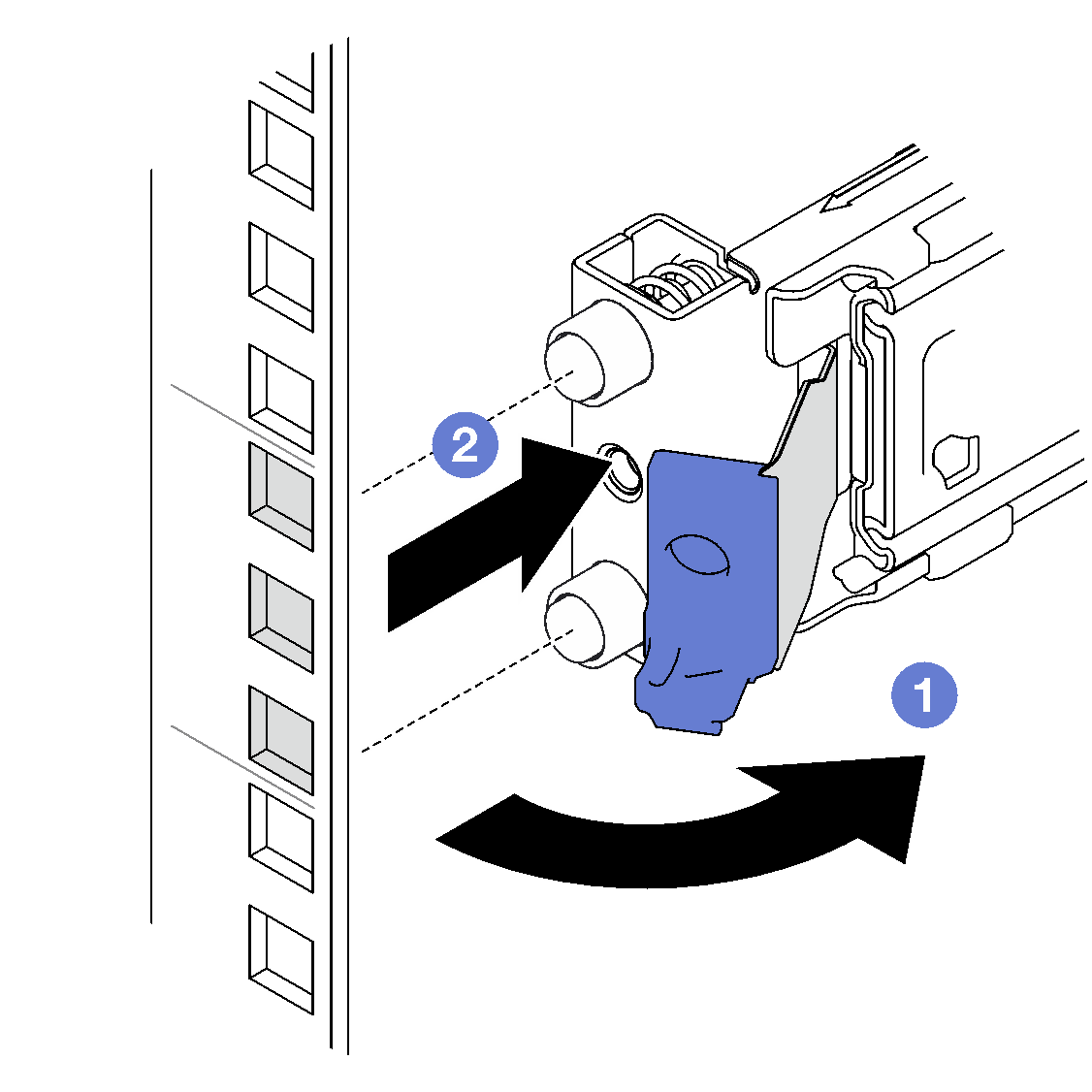 2
1