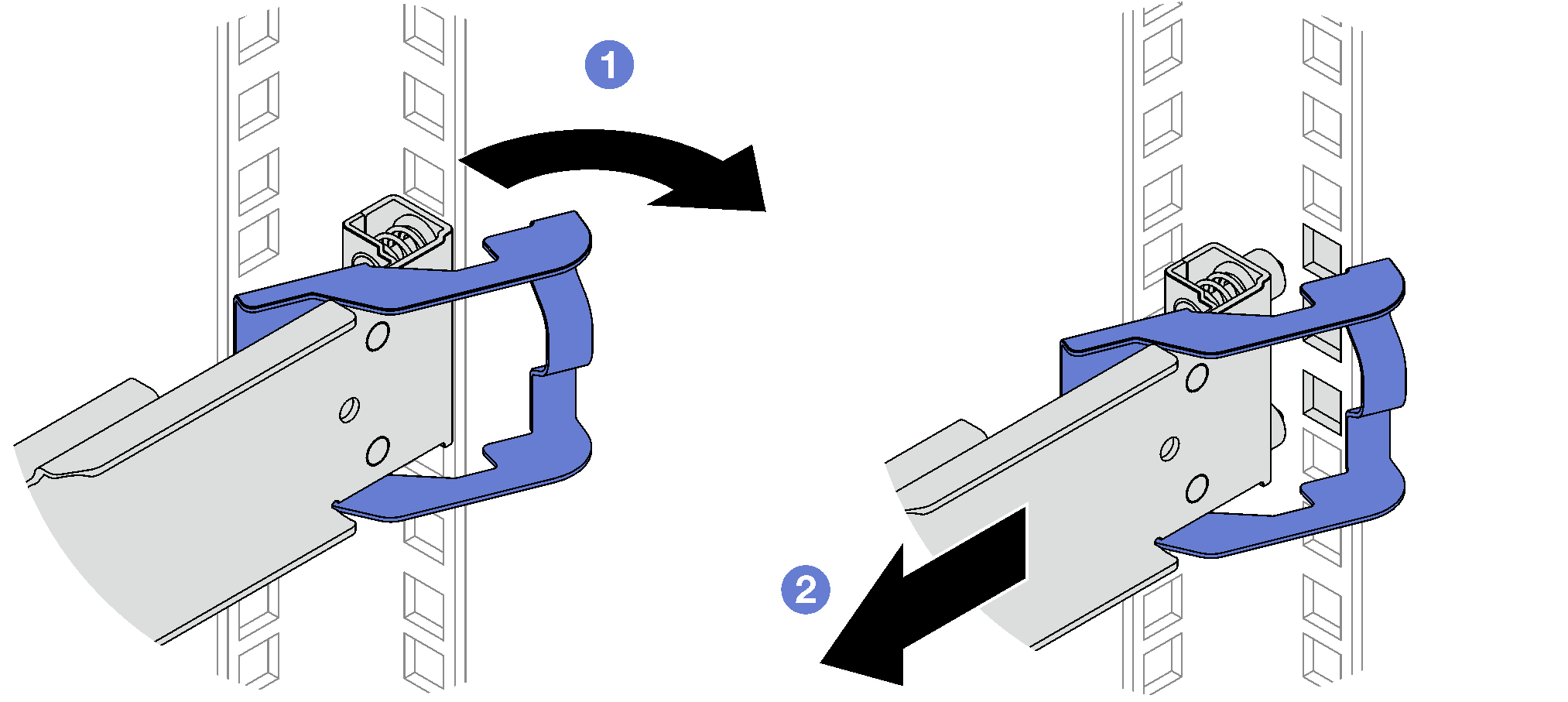 1

2