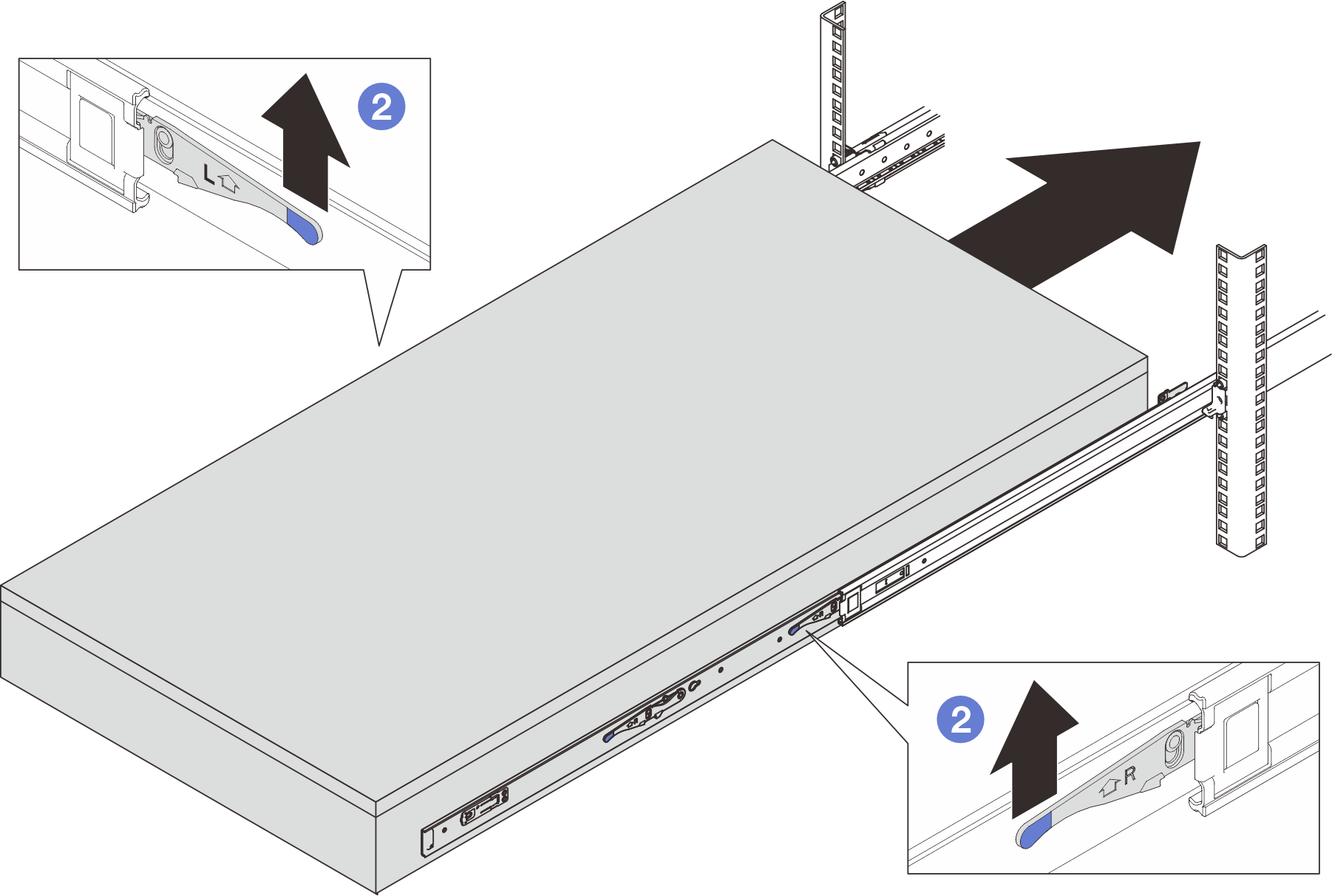 2
L
2
R