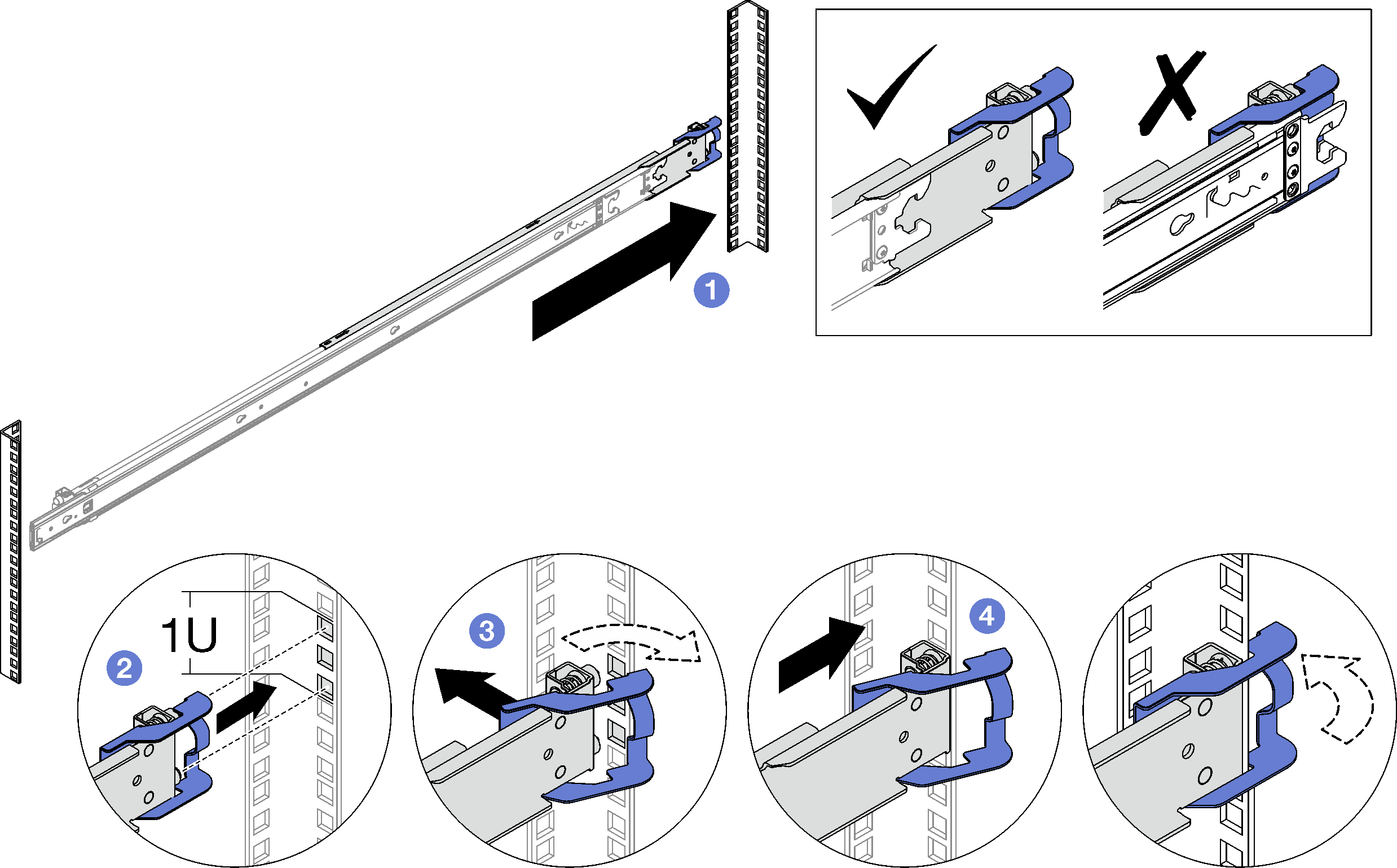 1

1U

2

3

4