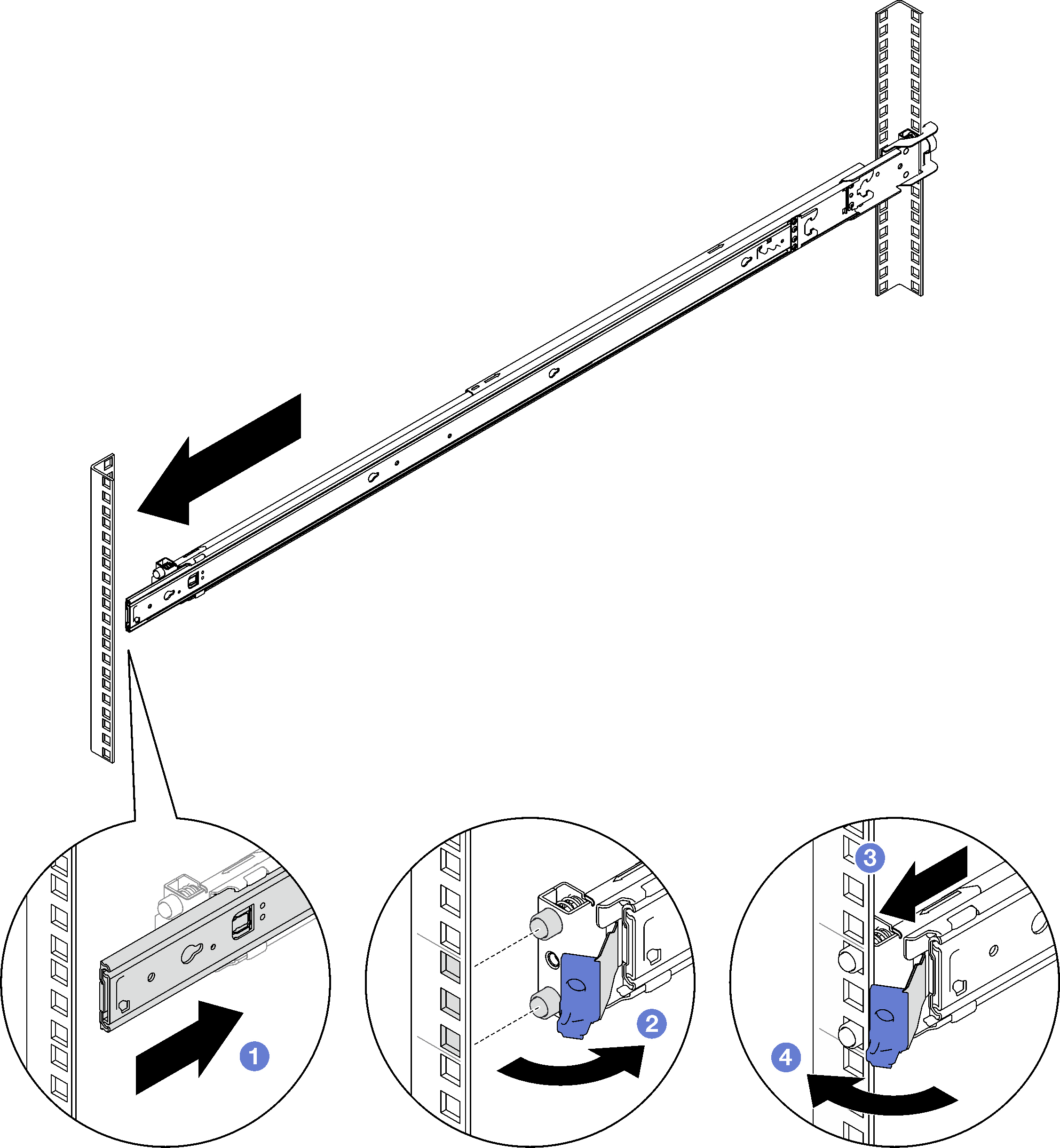 1

2

3

4