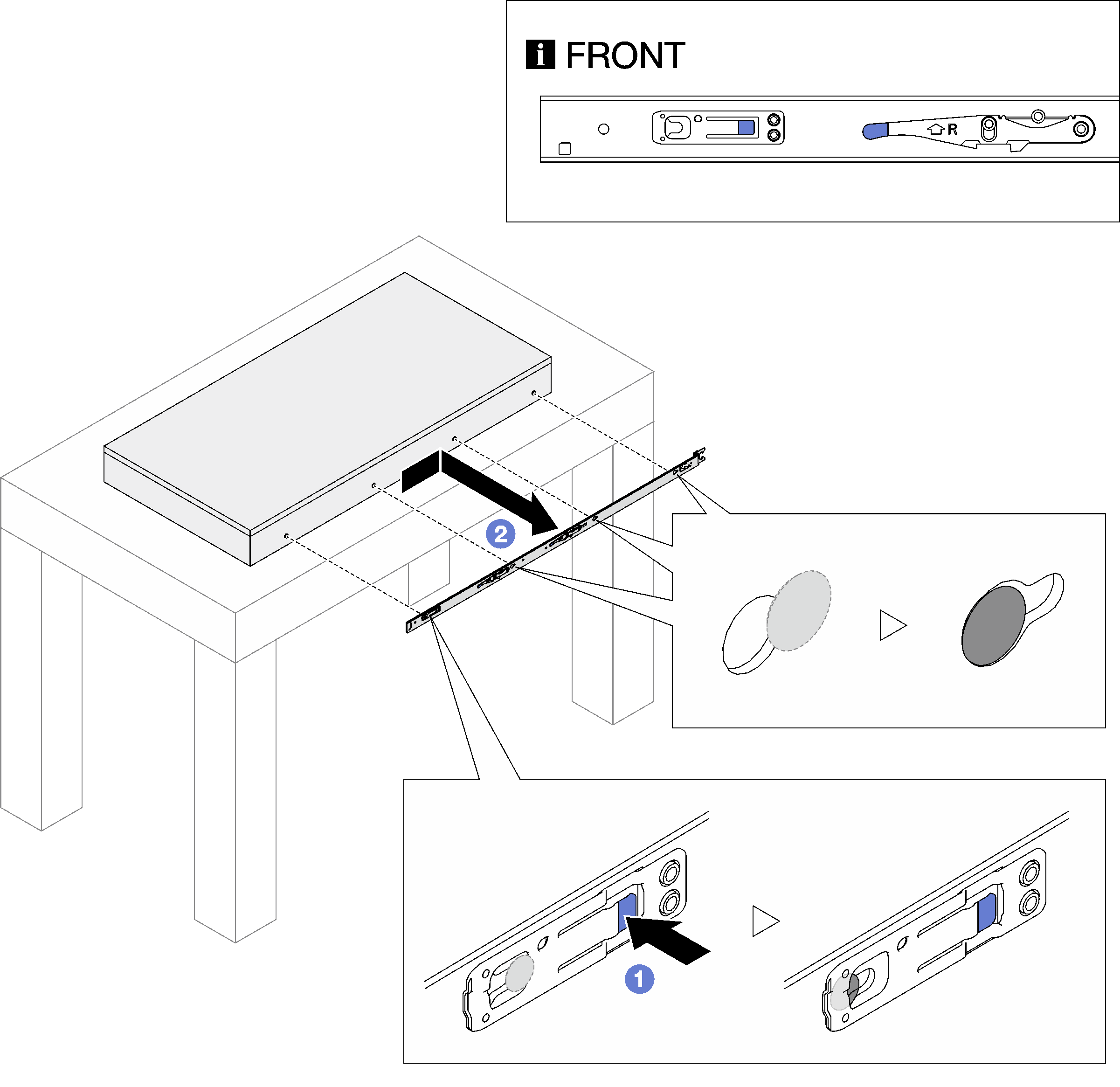 i FRONT

R

2

1