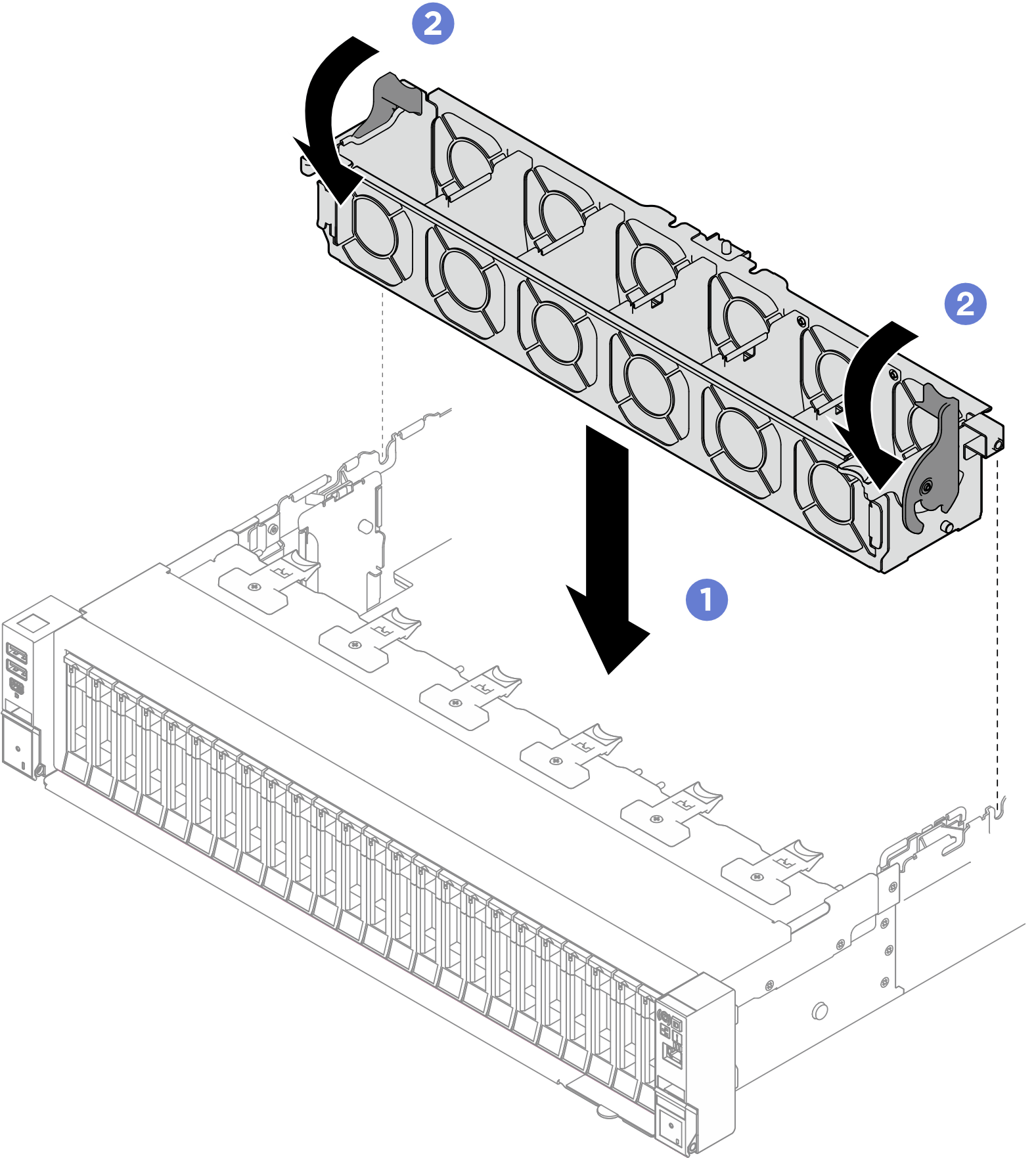 2
2
1