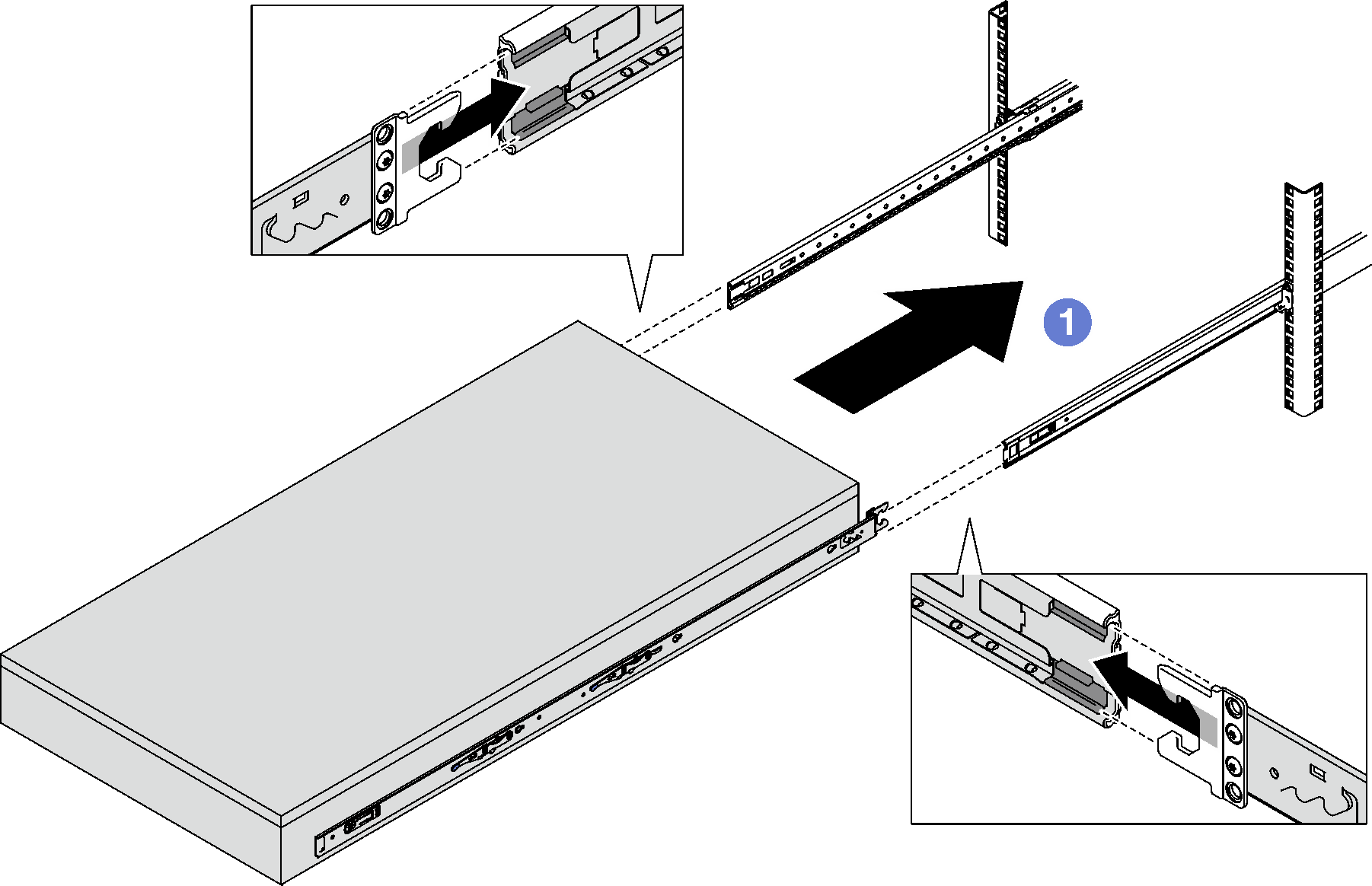 1