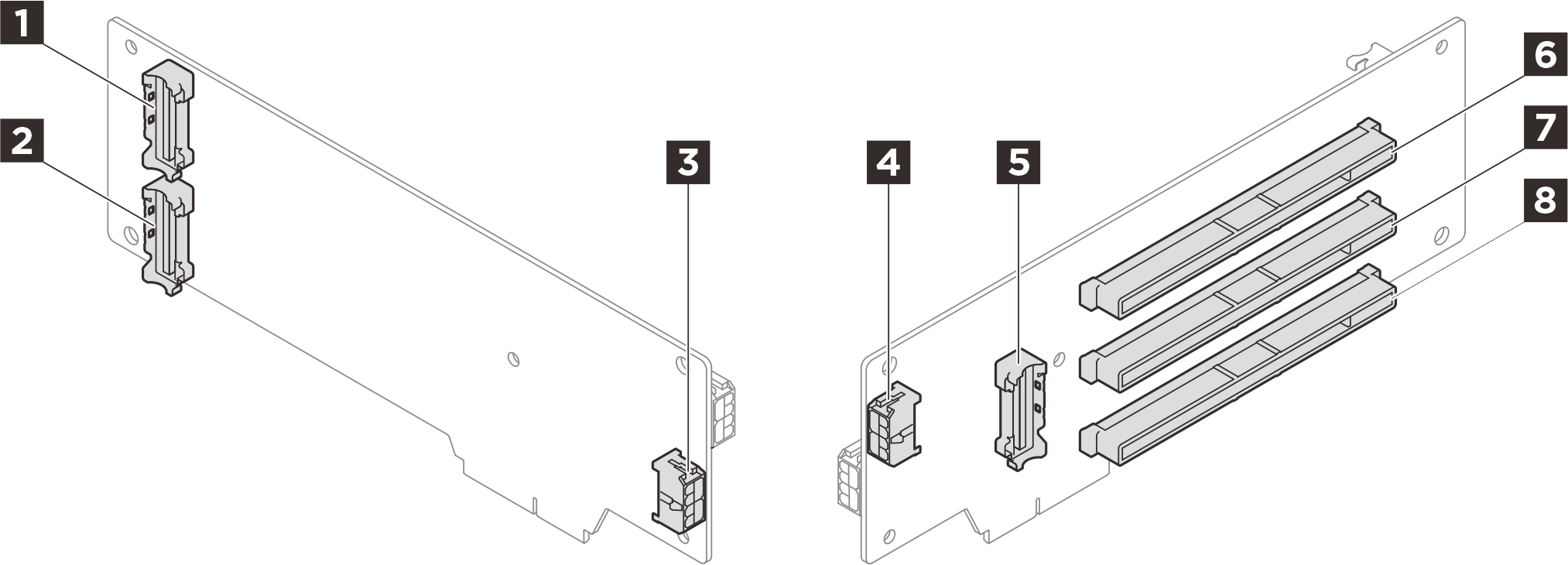 1
2
3
4
5
6
7
8