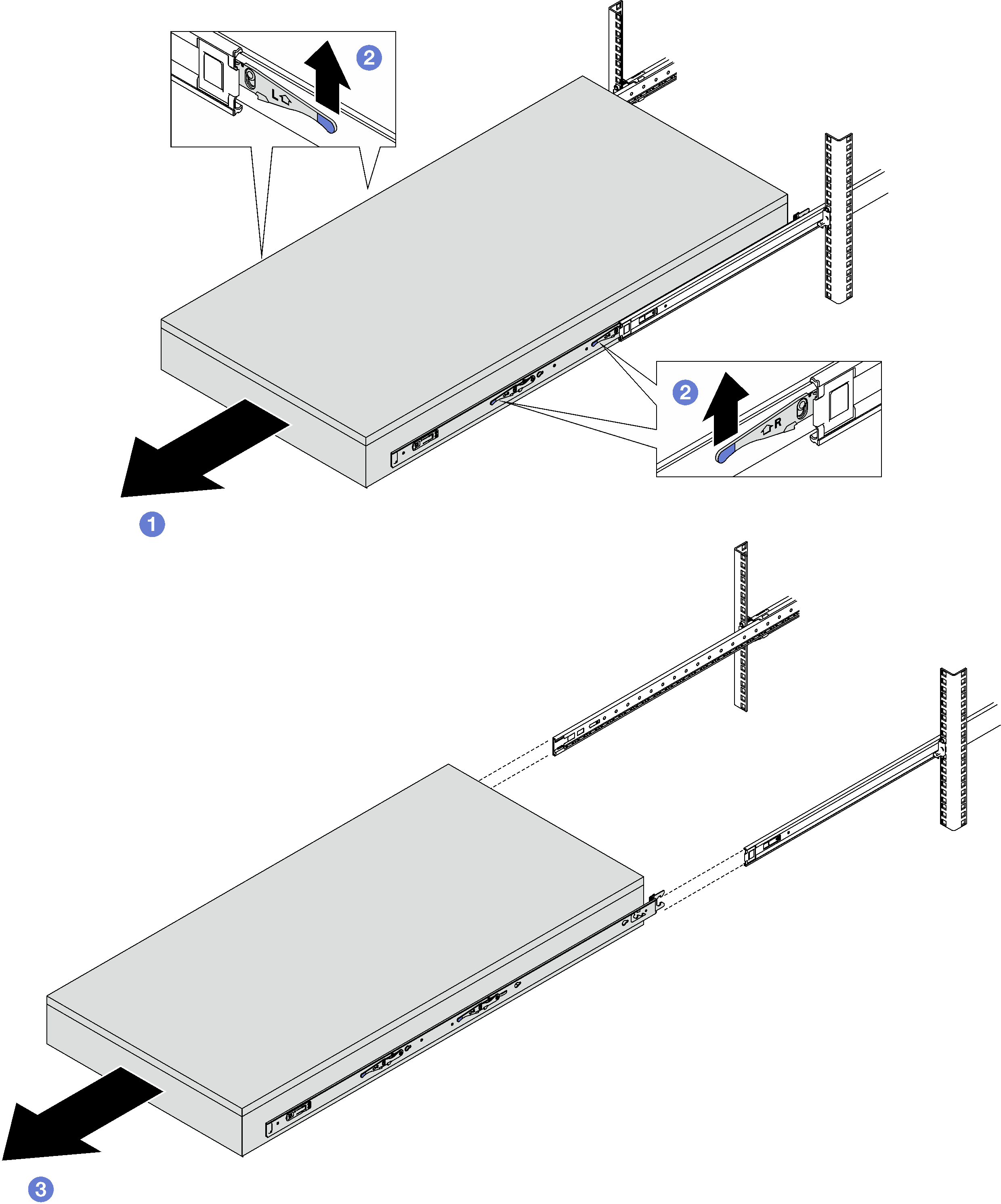 2
L
2
R
1
3