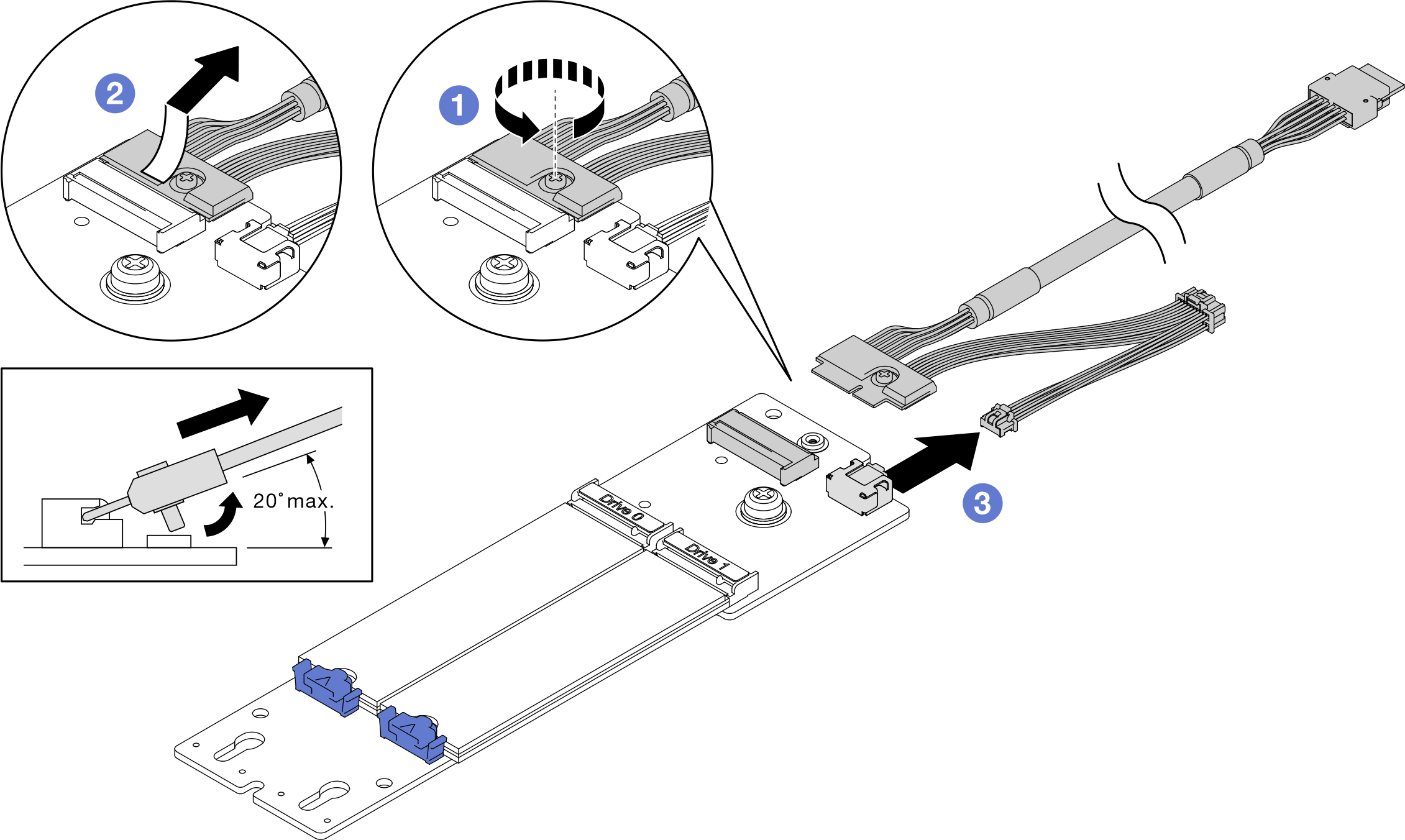 2

1

20° max.

Drive 0

Drive 1

3