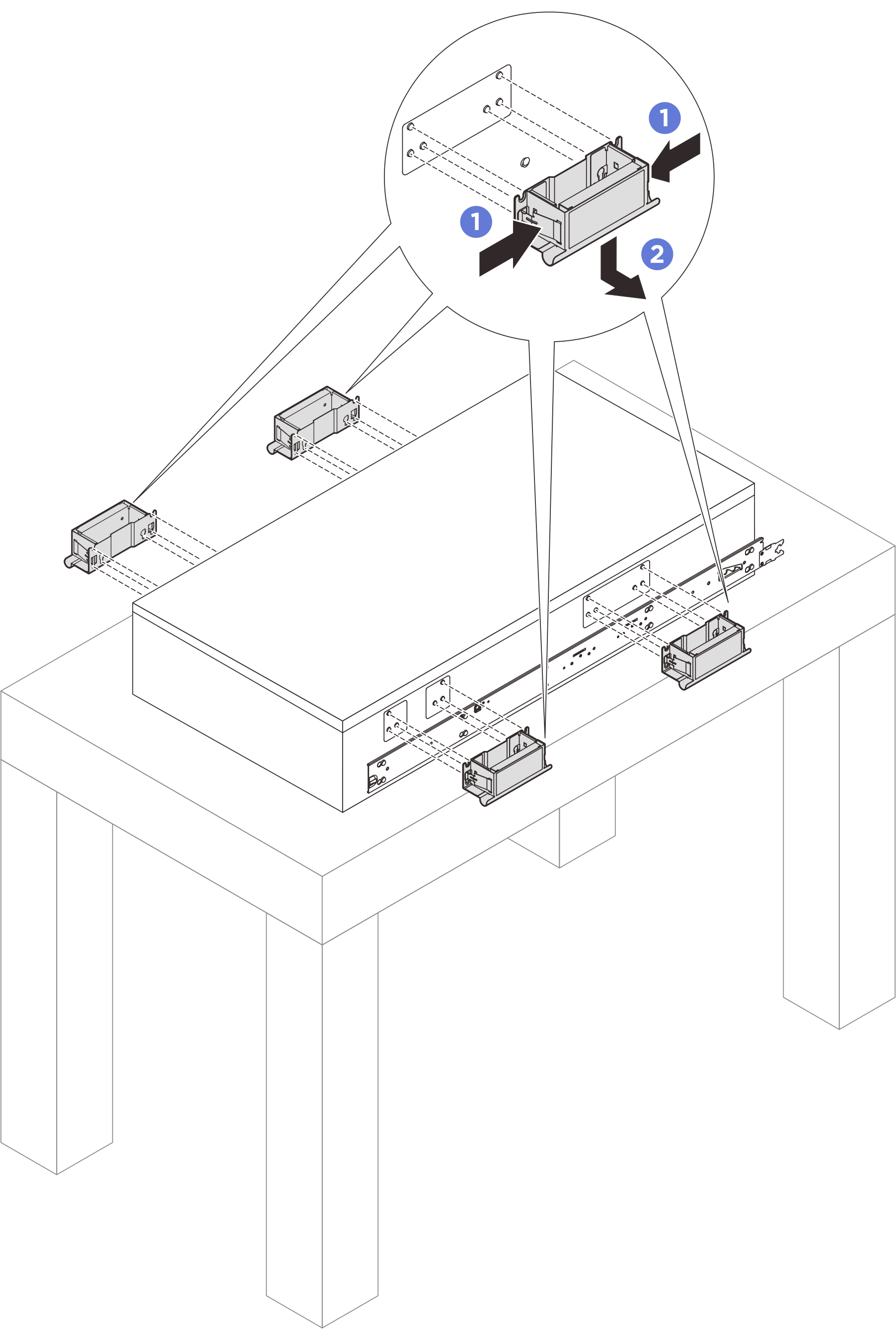 1
1
2