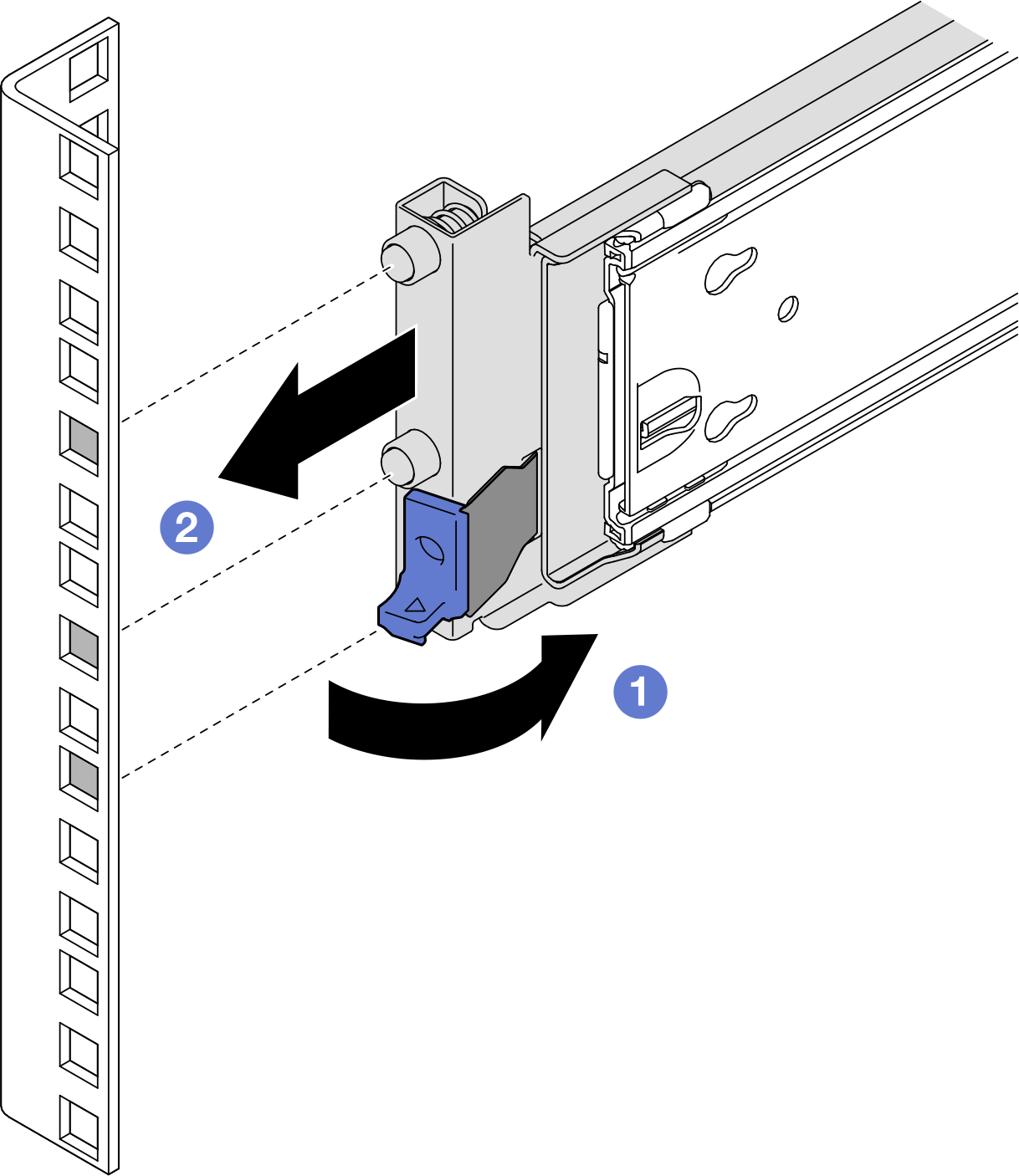 2

1